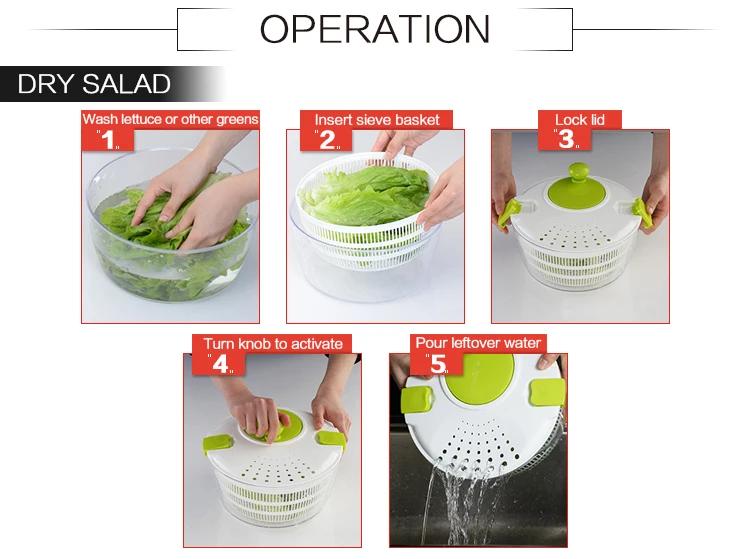 OPERATION

DRY SALAD

Wash lettuce or other greens
"1"

Insert sieve basket
"2"

Lock lid
"3"

Turn knob to activate
"4"

Pour leftover water
"5"