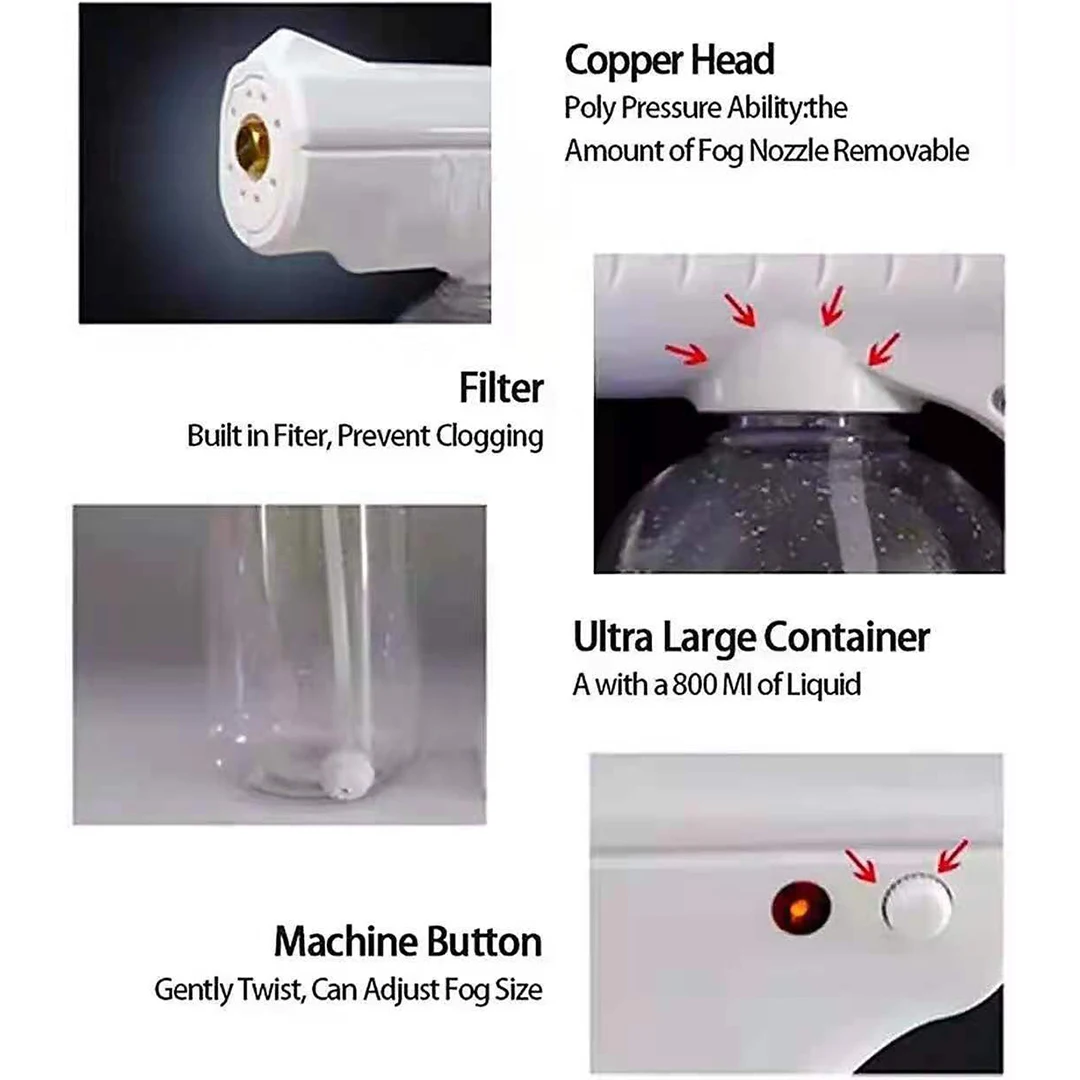 Copper Head
Poly Pressure Ability:the Amount of Fog Nozzle Removable

Filter
Built in Fiter, Prevent Clogging

Ultra Large Container
A with a 800 Ml of Liquid

Machine Button
Gently Twist, Can Adjust Fog Size