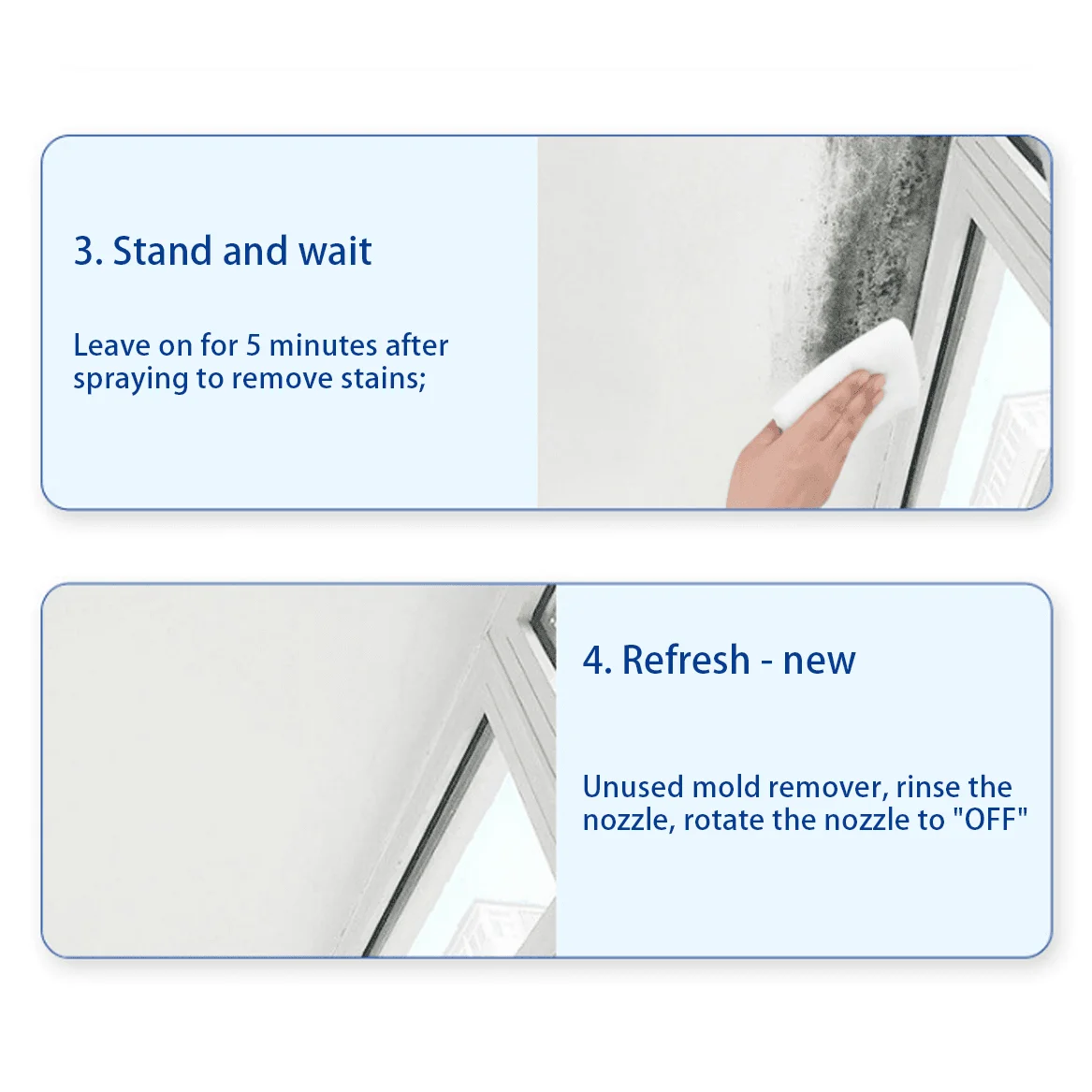 3. Stand and wait

Leave on for 5 minutes after spraying to remove stains;

4. Refresh - new

Unused mold remover, rinse the nozzle, rotate the nozzle to "OFF"