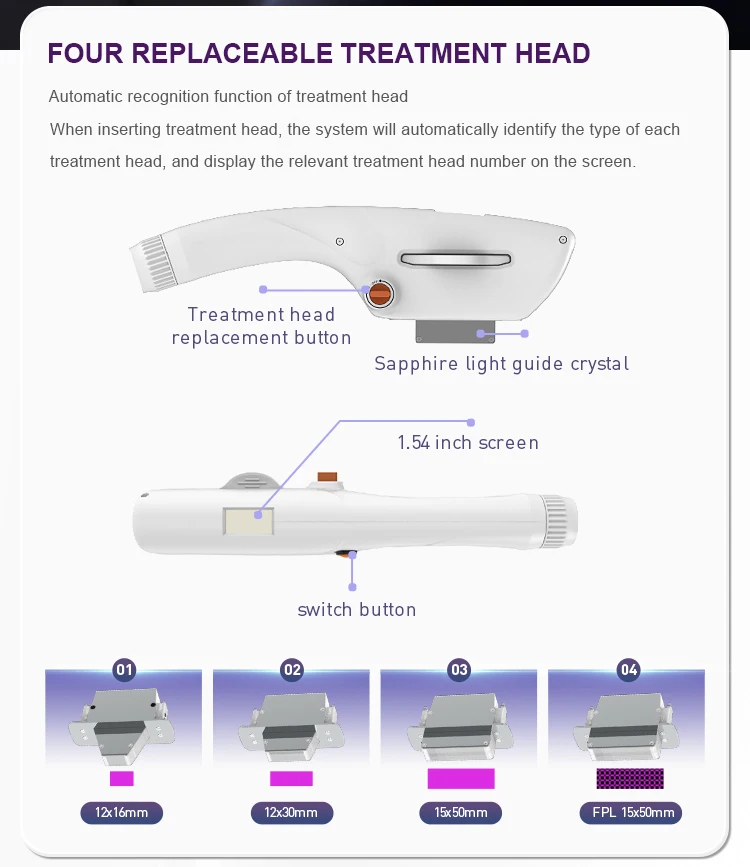 FOUR REPLACEABLE TREATMENT HEAD

Automatic recognition function of treatment head

When inserting treatment head, the system will automatically identify the type of each treatment head, and display the relevant treatment head number on the screen.

Treatment head replacement button

Sapphire light guide crystal

1.54 inch screen

switch button

01

12x16mm

02

12x30mm

03

15x50mm

04

FPL 15x50mm