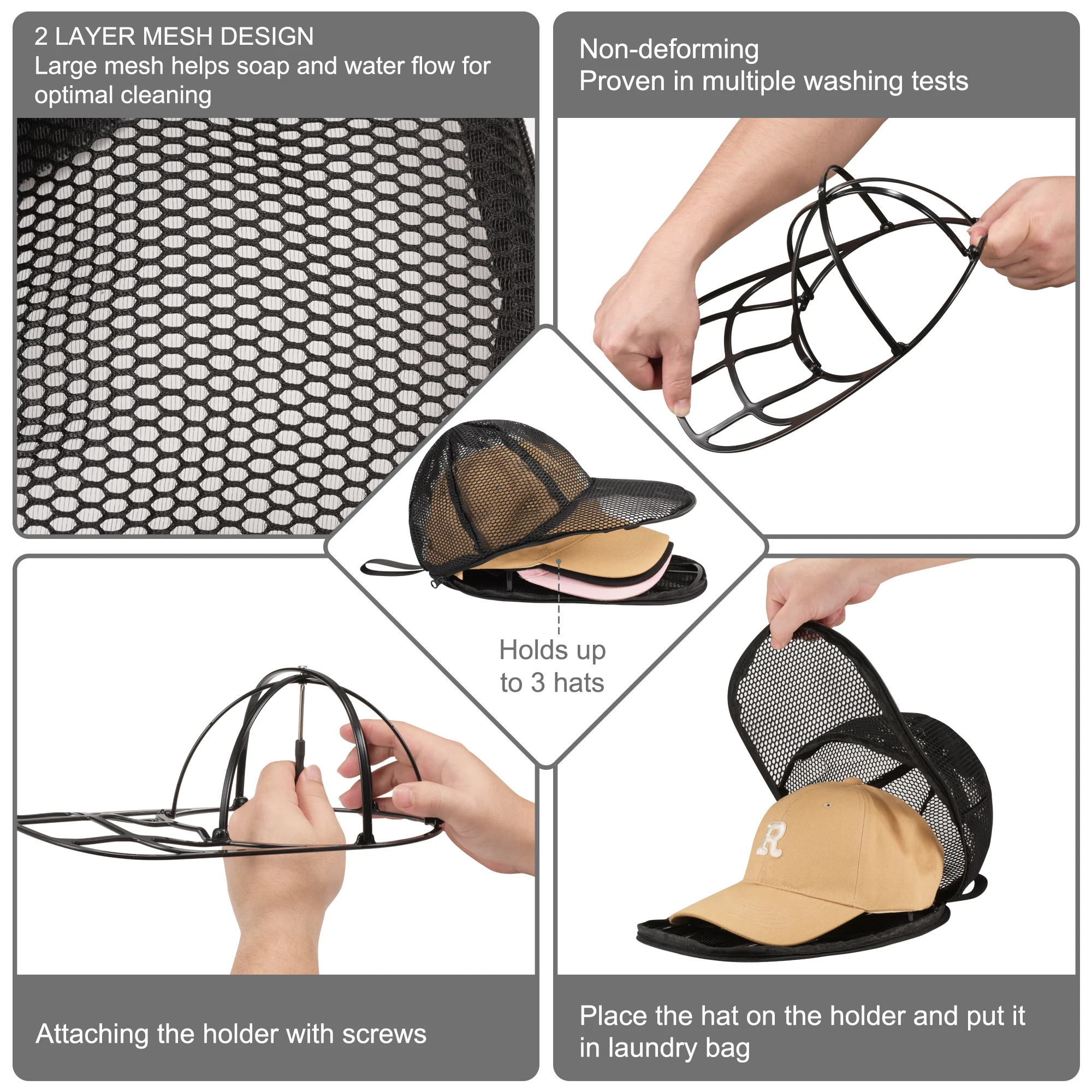 2 LAYER MESH DESIGN
Large mesh helps soap and water flow for optimal cleaning

Non-deforming
Proven in multiple washing tests

Holds up to 3 hats

R

Attaching the holder with screws

Place the hat on the holder and put it in laundry bag