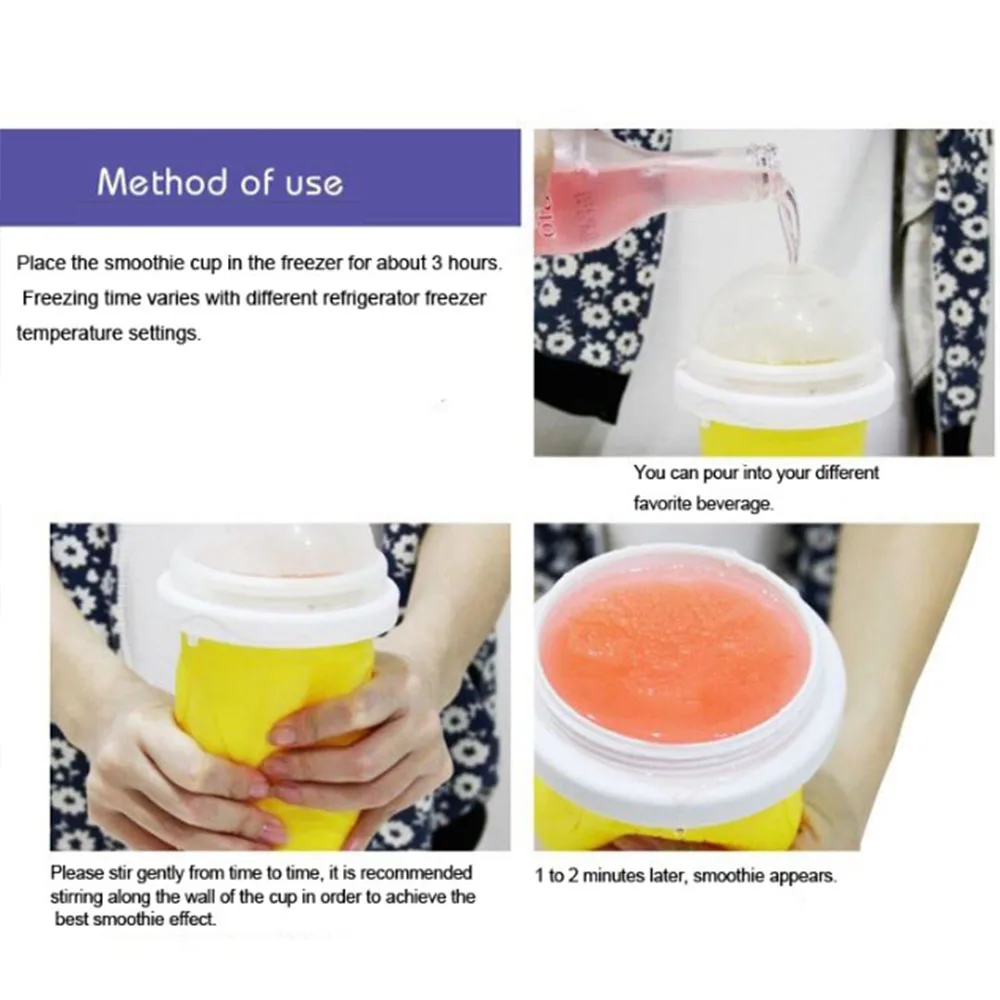 Method of use

Place the smoothie cup in the freezer for about 3 hours. Freezing time varies with different refrigerator freezer temperature settings.

You can pour into your different favorite beverage.

Please stir gently from time to time, it is recommended stirring along the wall of the cup in order to achieve the best smoothie effect.

1 to 2 minutes later, smoothie appears.