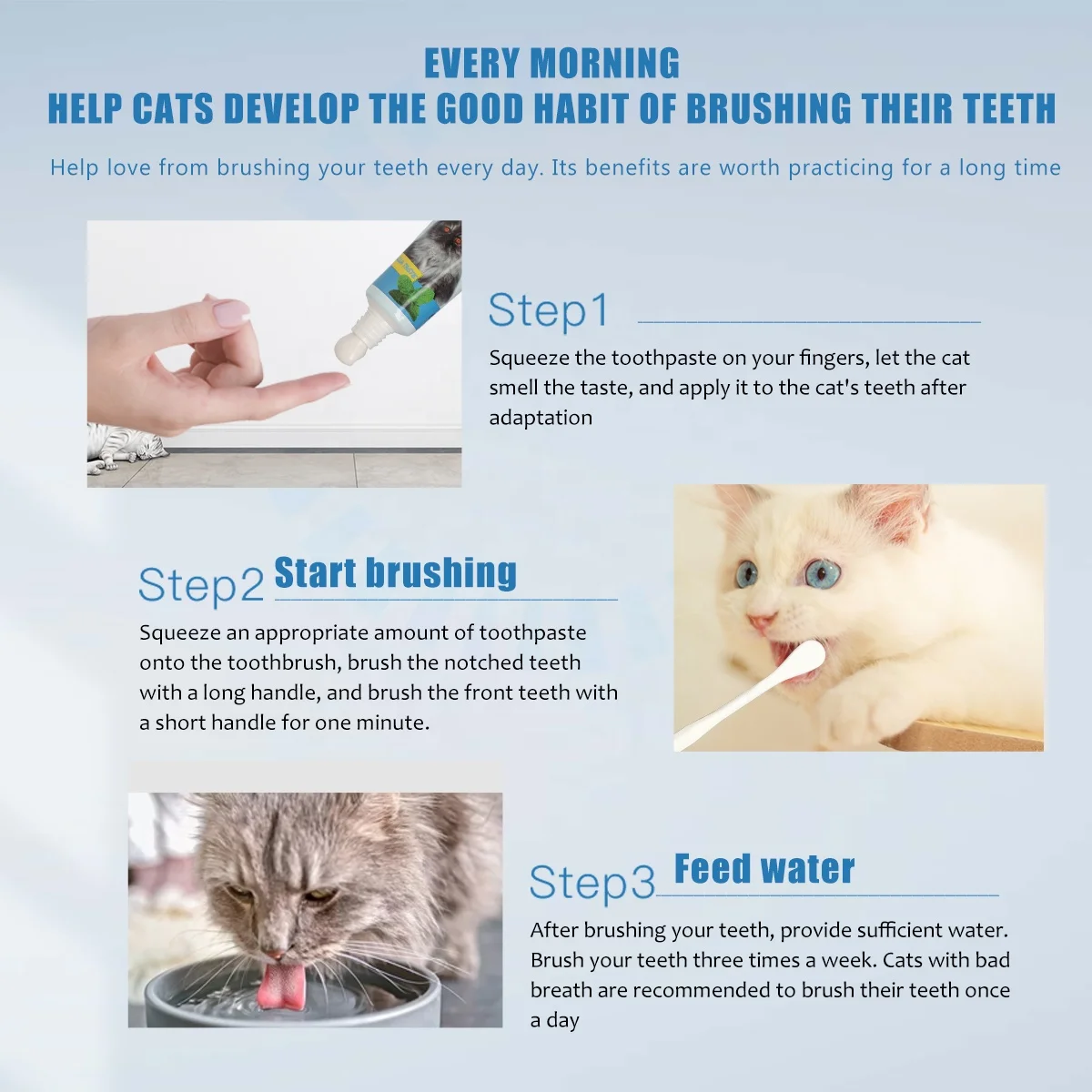 EVERY MORNING
HELP CATS DEVELOP THE GOOD HABIT OF BRUSHING THEIR TEETH

Help love from brushing your teeth every day. Its benefits are worth practicing for a long time

Step1

Squeeze the toothpaste on your fingers, let the cat smell the taste, and apply it to the cat's teeth after adaptation

Step2 Start brushing

Squeeze an appropriate amount of toothpaste onto the toothbrush, brush the notched teeth with a long handle, and brush the front teeth with a short handle for one minute.

Step3 Feed water

After brushing your teeth, provide sufficient water. Brush your teeth three times a week. Cats with bad breath are recommended to brush their teeth once a day