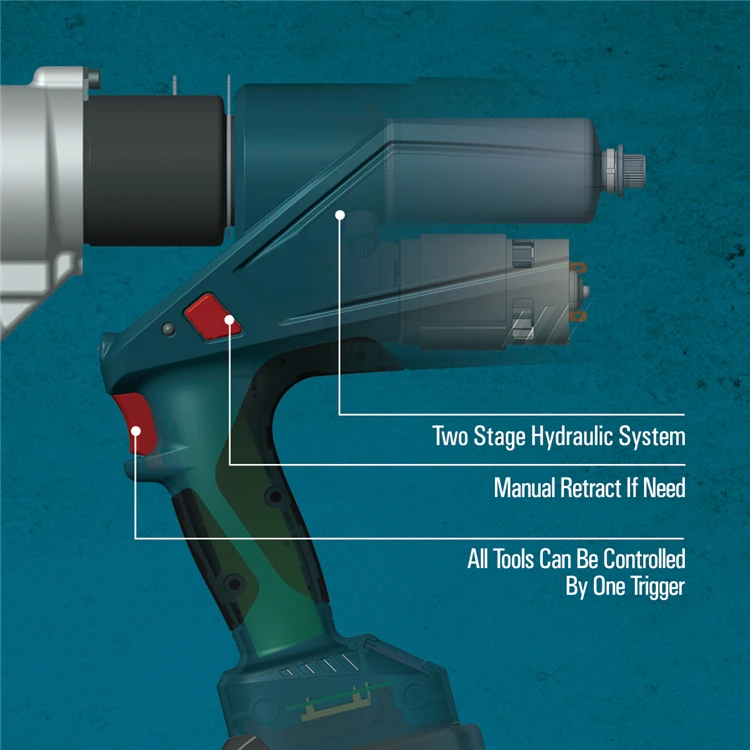 Two Stage Hydraulic System

Manual Retract If Need

All Tools Can Be Controlled By One Trigger