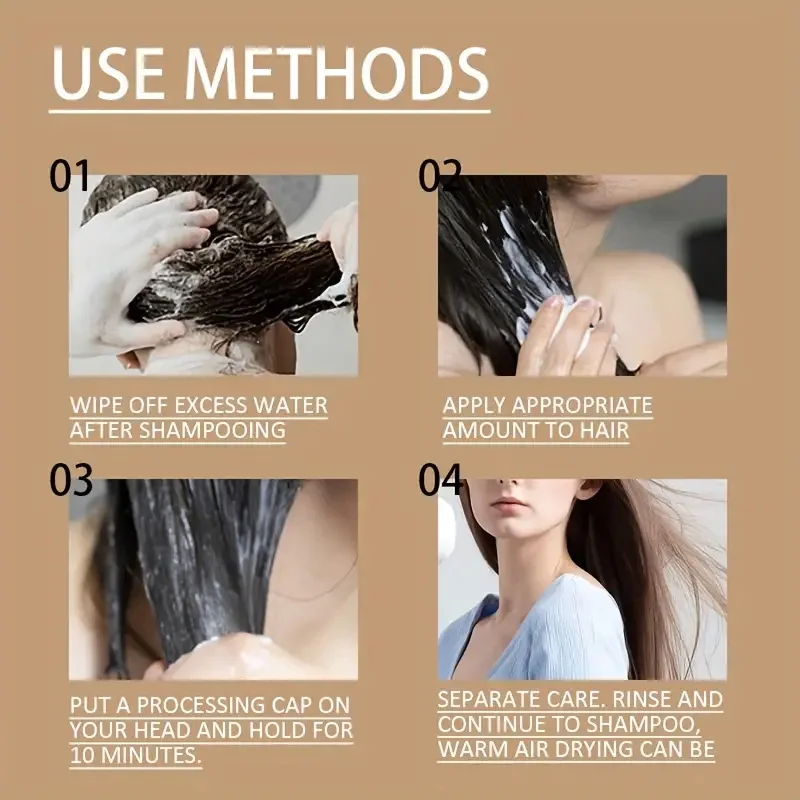 USE METHODS

01

WIPE OFF EXCESS WATER AFTER SHAMPOOING

02

APPLY APPROPRIATE AMOUNT TO HAIR

03

PUT A PROCESSING CAP ON YOUR HEAD AND HOLD FOR 10 MINUTES.

04

SEPARATE CARE. RINSE AND CONTINUE TO SHAMPOO, WARM AIR DRYING CAN BE