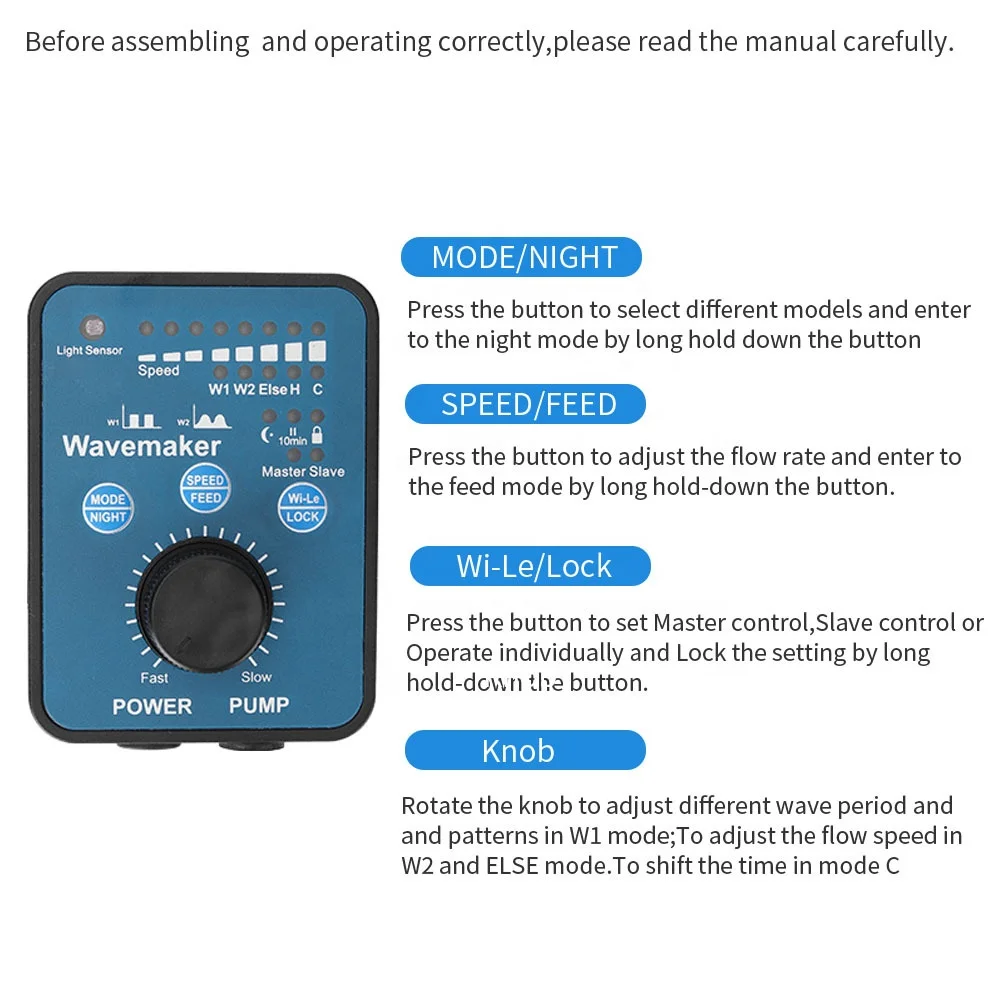 Before assembling and operating correctly,please read the manual carefully.

Light Sensor

Speed

W1 W2 Else H C

W1 W2

10min

Wavemaker

Master Slave

MODE NIGHT

SPEED FEED

Wi-Le LOCK

Fast

Slow

POWER

PUMP

MODE/NIGHT

Press the button to select different models and enter to the night mode by long hold down the button

SPEED/FEED

Press the button to adjust the flow rate and enter to the feed mode by long hold-down the button.

Wi-Le/Lock

Press the button to set Master control,Slave control or Operate individually and Lock the setting by long hold-down the button.

Knob

Rotate the knob to adjust different wave period and and patterns in W1 mode;To adjust the flow speed in W2 and ELSE mode.To shift the time in mode C