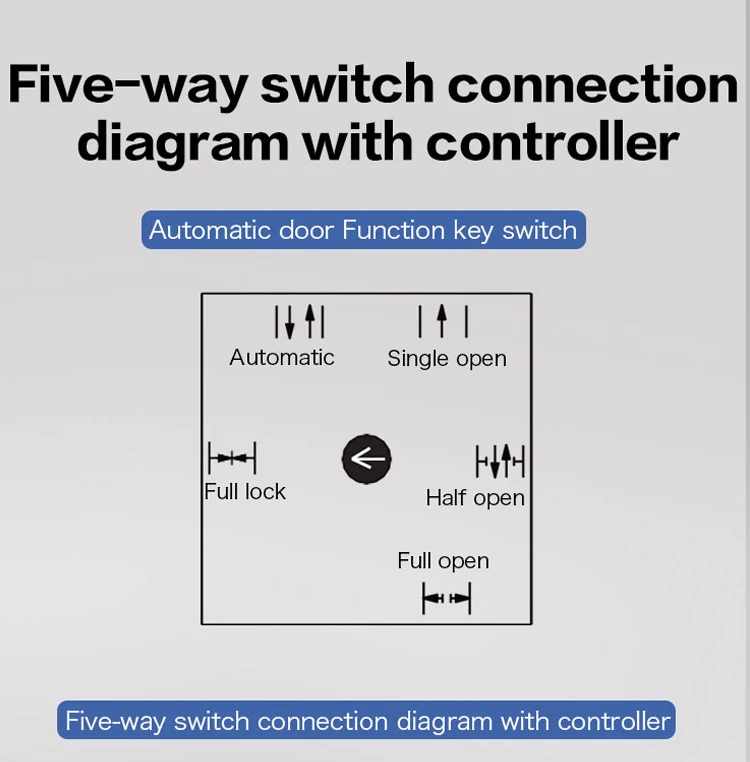 Five-way switch connection diagram with controller

Automatic door Function key switch

Automatic

Single open

Full lock

Half open

Full open

Five-way switch connection diagram with controller