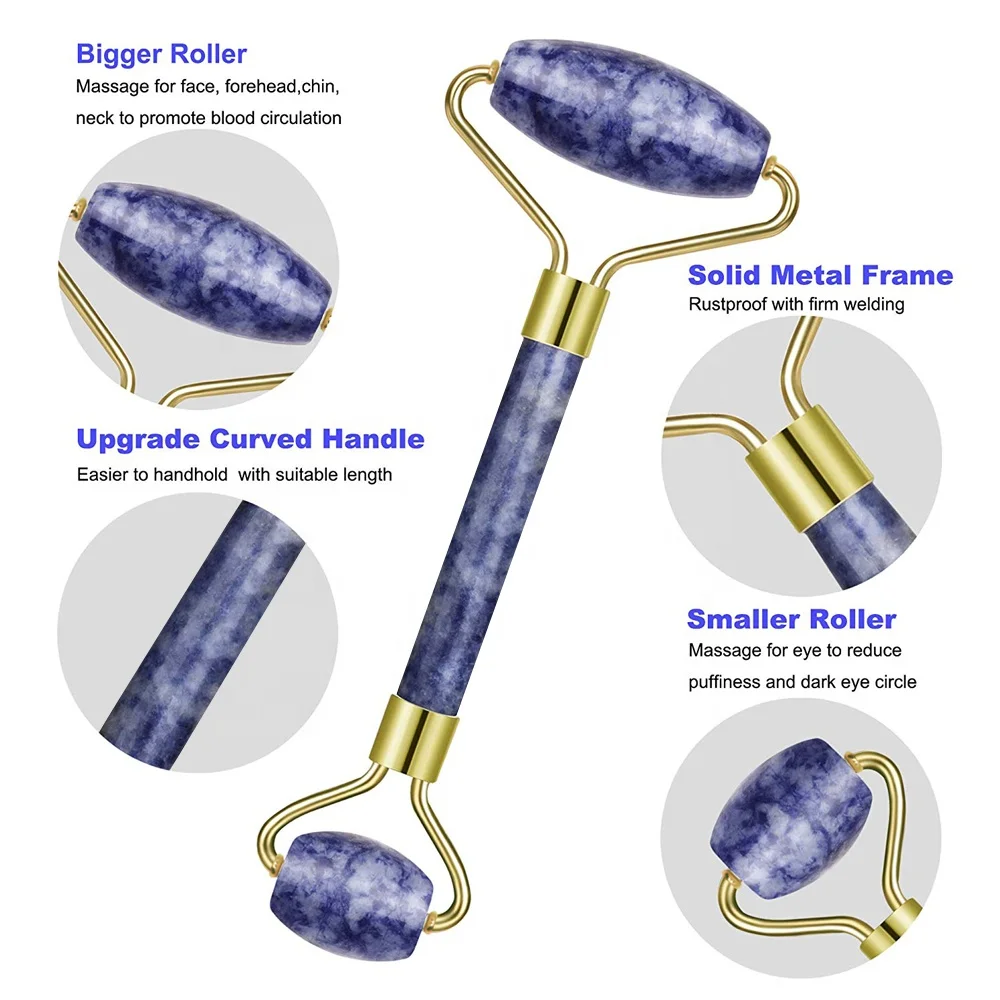 Bigger Roller
Massage for face, forehead,chin, neck to promote blood circulation

Upgrade Curved Handle
Easier to handhold with suitable length

Solid Metal Frame
Rustproof with firm welding

Smaller Roller
Massage for eye to reduce puffiness and dark eye circle