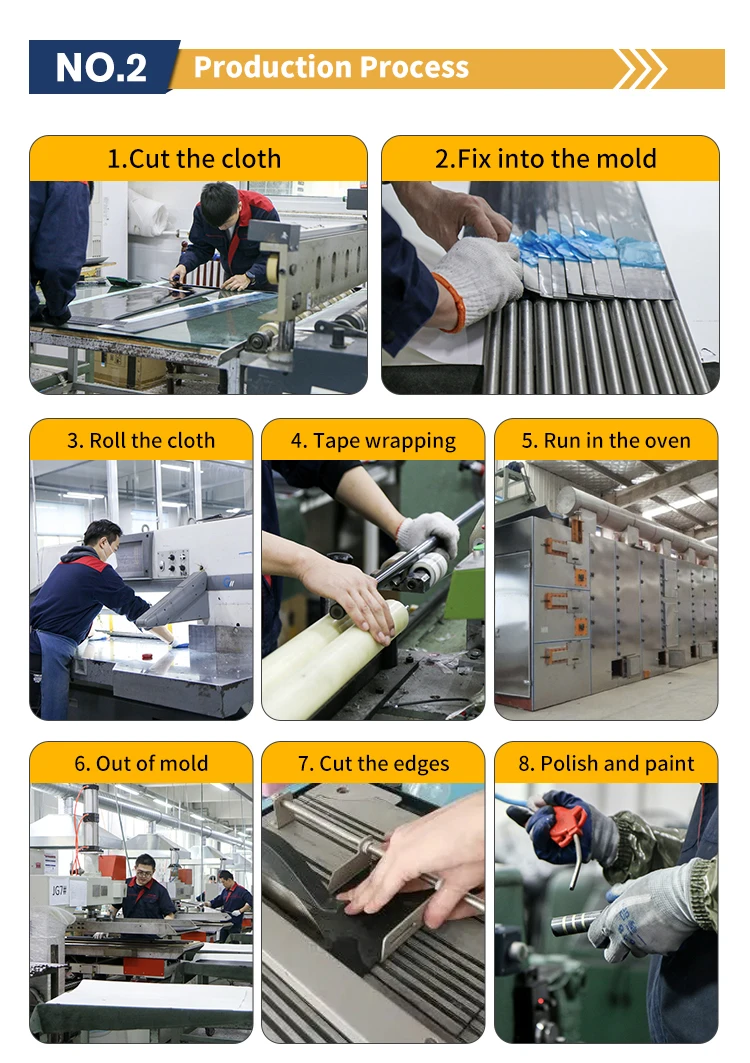 NO.2 Production Process

1.Cut the cloth

2.Fix into the mold

3. Roll the cloth

4. Tape wrapping

5. Run in the oven

6. Out of mold

JGT#

7. Cut the edges

8. Polish and paint