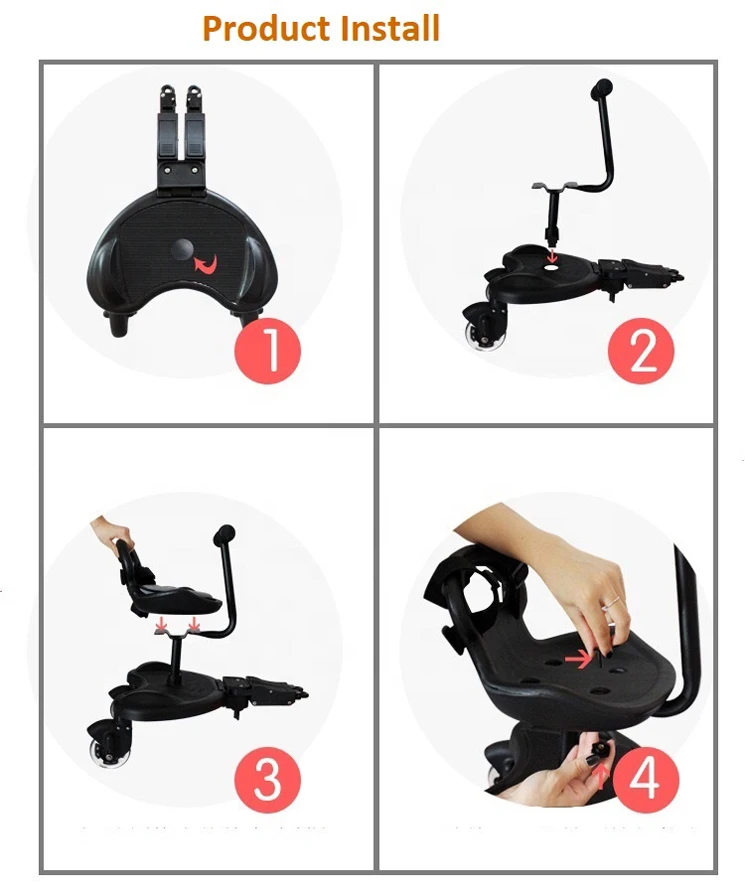 Product Install

1

2

3

4