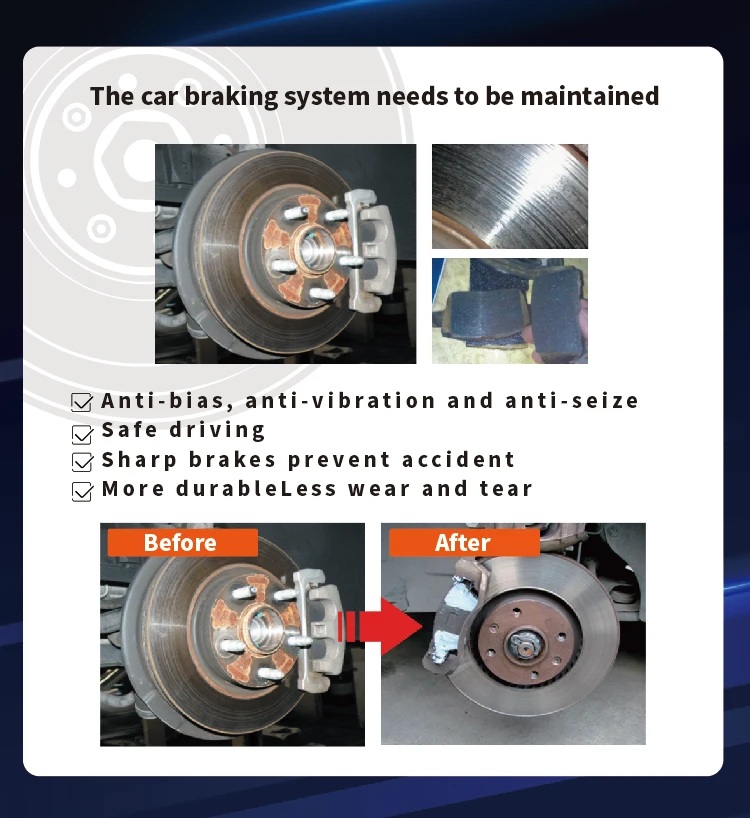 The car braking system needs to be maintained

Anti-bias, anti-vibration and anti-seize
Safe driving
Sharp brakes prevent accident
More durableLess wear and tear

Before

After