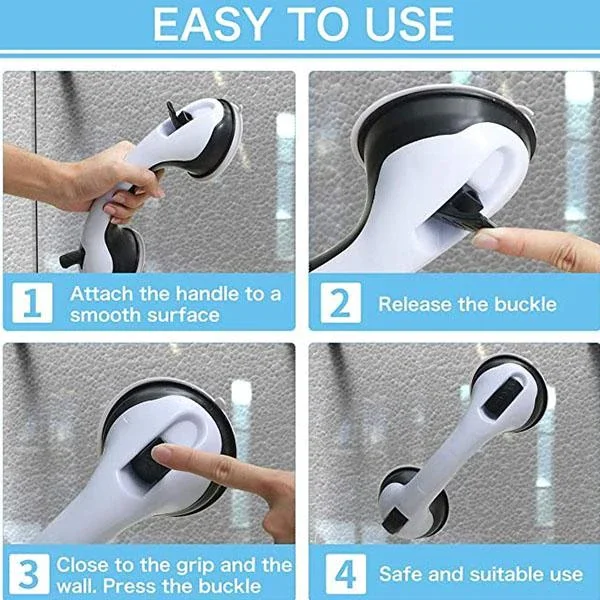 EASY TO USE

1 Attach the handle to a smooth surface

2 Release the buckle

3 Close to the grip and the wall. Press the buckle

4 Safe and suitable use