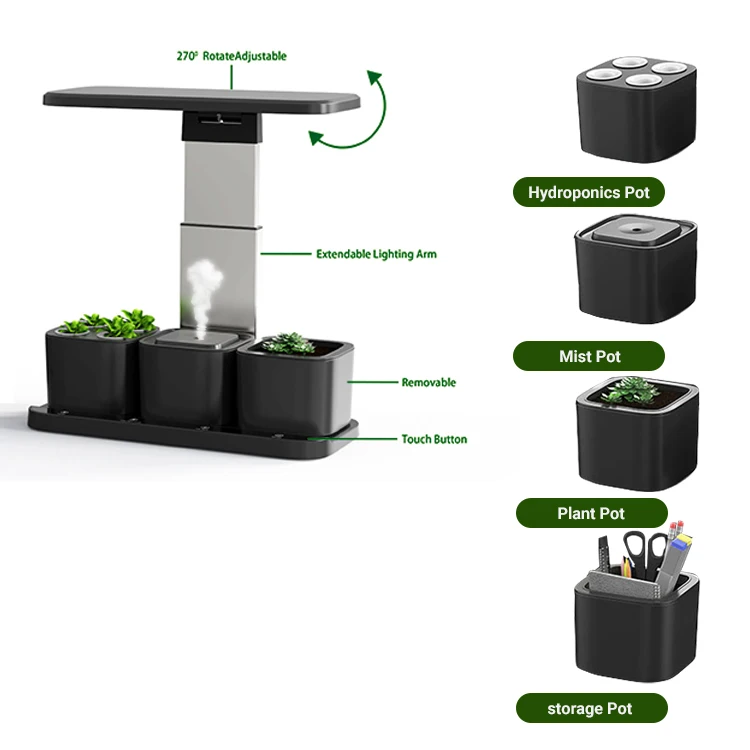 270° RotateAdjustable

Extendable Lighting Arm

Removable

Touch Button

Hydroponics Pot

Mist Pot

Plant Pot

storage Pot