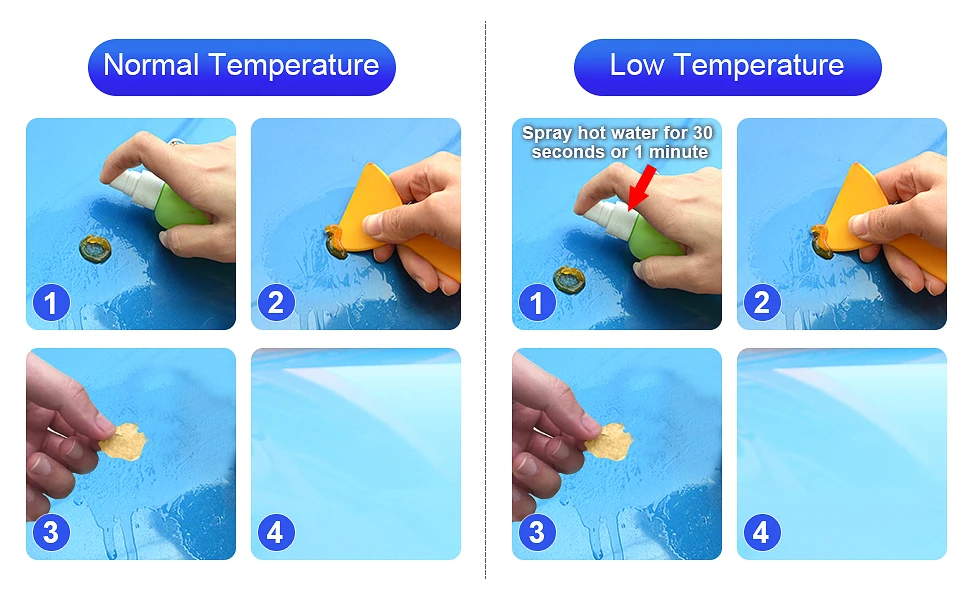 Normal Temperature

1

2

3

4

Low Temperature

Spray hot water for 30 seconds or 1 minute

1

2

3

4