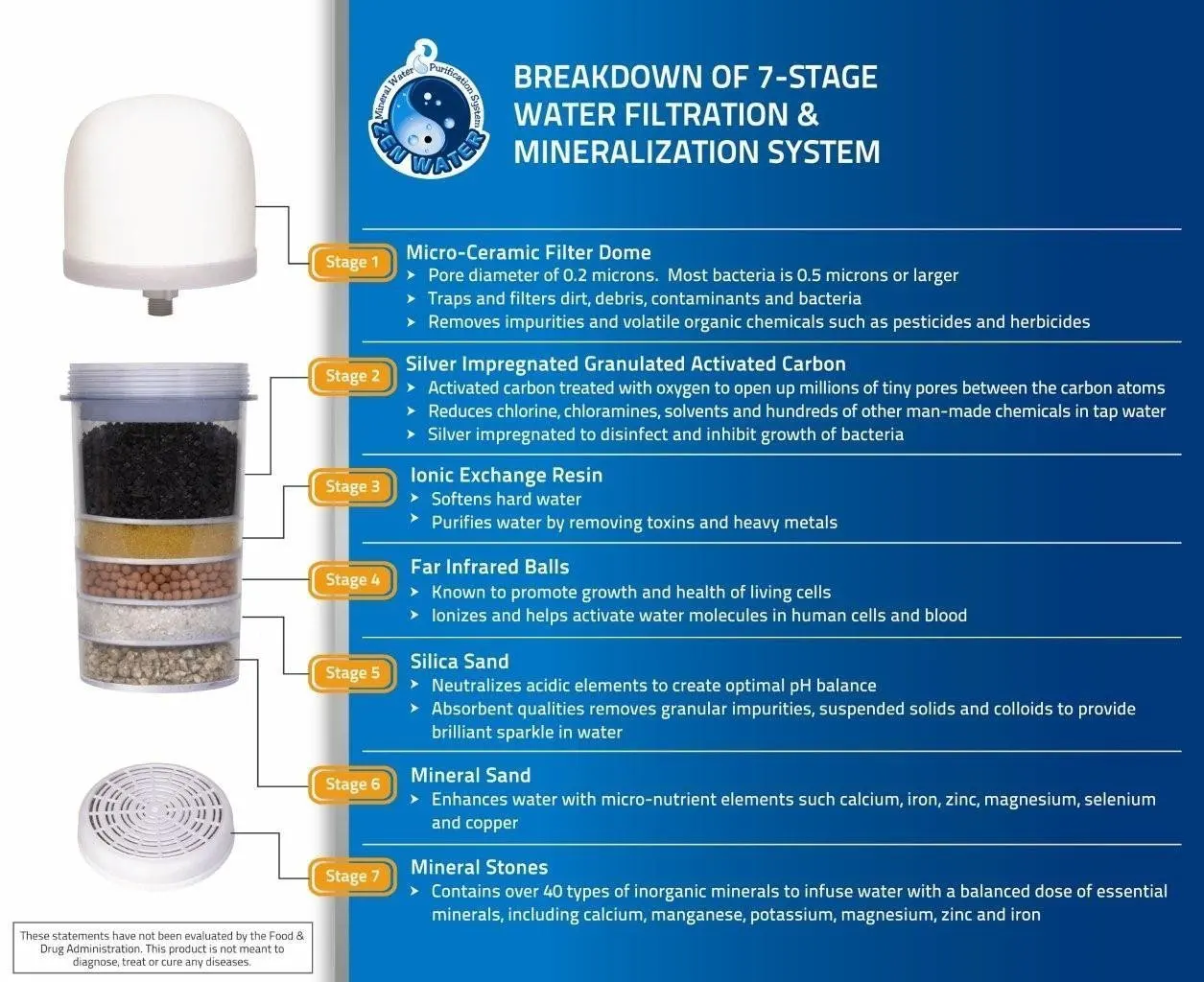 Mineral Water Purification System
ZEN WATER

BREAKDOWN OF 7-STAGE WATER FILTRATION & MINERALIZATION SYSTEM

Stage 1
Micro-Ceramic Filter Dome
➤ Pore diameter of 0.2 microns. Most bacteria is 0.5 microns or larger
➤ Traps and filters dirt, debris, contaminants and bacteria
➤ Removes impurities and volatile organic chemicals such as pesticides and herbicides

Stage 2
Silver Impregnated Granulated Activated Carbon
➤ Activated carbon treated with oxygen to open up millions of tiny pores between the carbon atoms
➤ Reduces chlorine, chloramines, solvents and hundreds of other man-made chemicals in tap water
➤ Silver impregnated to disinfect and inhibit growth of bacteria

Stage 3
Ionic Exchange Resin
➤ Softens hard water
➤ Purifies water by removing toxins and heavy metals

Stage 4
Far Infrared Balls
➤ Known to promote growth and health of living cells
➤ Ionizes and helps activate water molecules in human cells and blood

Stage 5
Silica Sand
➤ Neutralizes acidic elements to create optimal pH balance
➤ Absorbent qualities removes granular impurities, suspended solids and colloids to provide brilliant sparkle in water

Stage 6
Mineral Sand
➤ Enhances water with micro-nutrient elements such calcium, iron, zinc, magnesium, selenium and copper

Stage 7
Mineral Stones
➤ Contains over 40 types of inorganic minerals to infuse water with a balanced dose of essential minerals, including calcium, manganese, potassium, magnesium, zinc and iron

These statements have not been evaluated by the Food & Drug Administration. This product is not meant to diagnose, treat or cure any diseases.