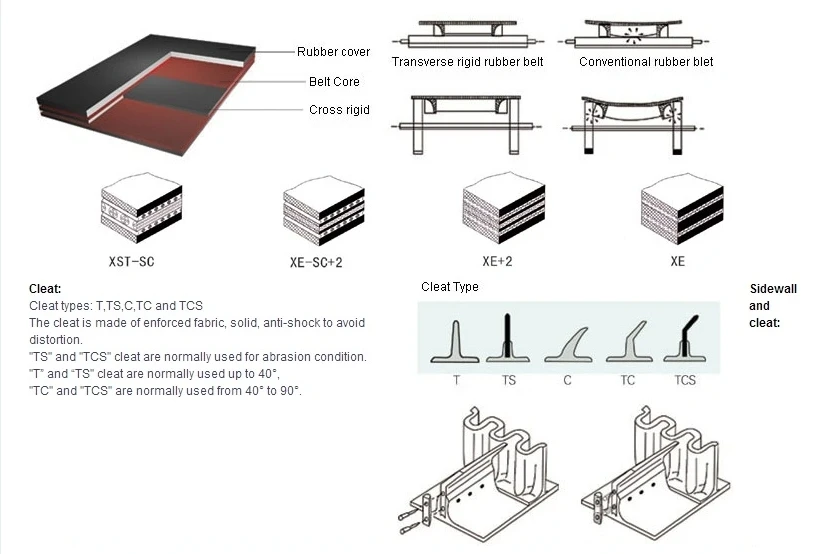 Rubber cover
Belt Core
Cross rigid

Transverse rigid rubber belt
Conventional rubber blet

XST-SC
XE-SC+2
XE+2
XE

Cleat:
Cleat types: T,TS,C,TC and TCS
The cleat is made of enforced fabric, solid, anti-shock to avoid distortion.
"TS" and "TCS" cleat are normally used for abrasion condition.
"T" and "TS" cleat are normally used up to 40°,
"TC" and "TCS" are normally used from 40° to 90°.

Cleat Type
T
TS
C
TC
TCS

Sidewall and cleat: