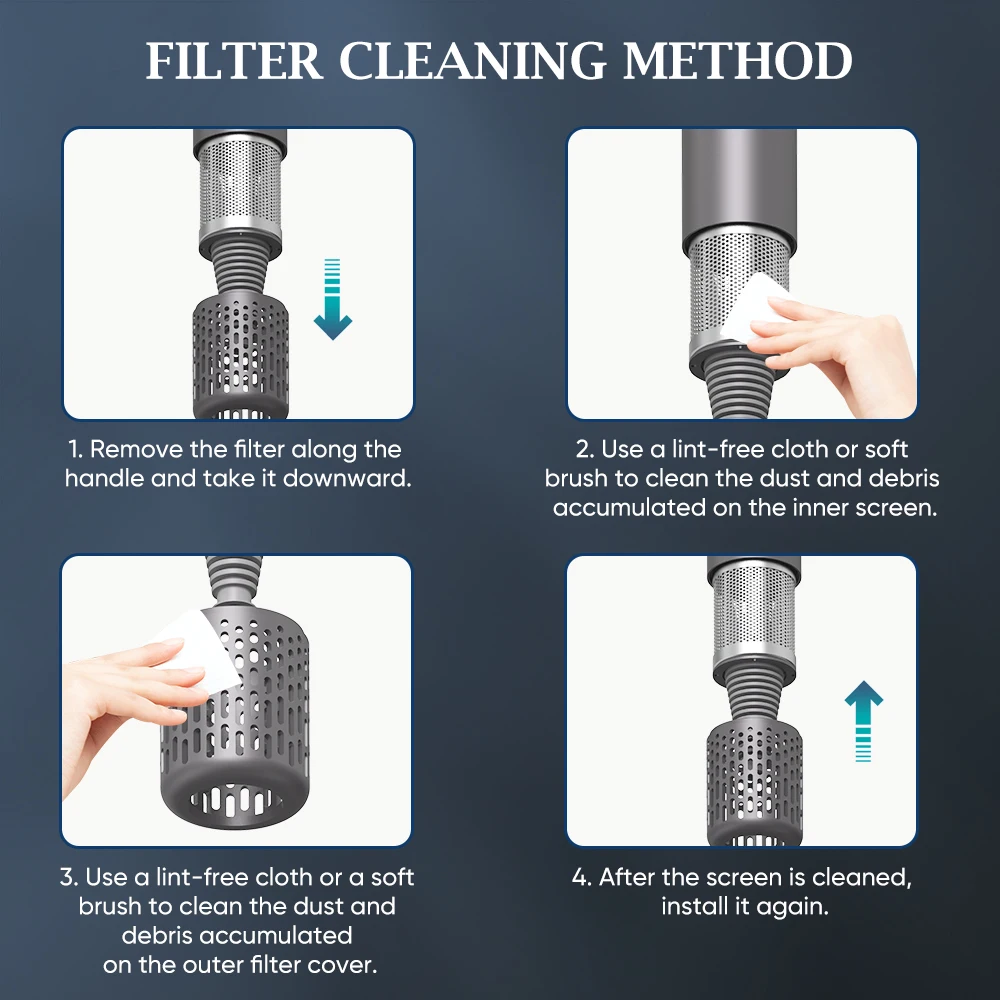 FILTER CLEANING METHOD

1. Remove the filter along the handle and take it downward.

2. Use a lint-free cloth or soft brush to clean the dust and debris accumulated on the inner screen.

3. Use a lint-free cloth or a soft brush to clean the dust and debris accumulated on the outer filter cover.

4. After the screen is cleaned, install it again.