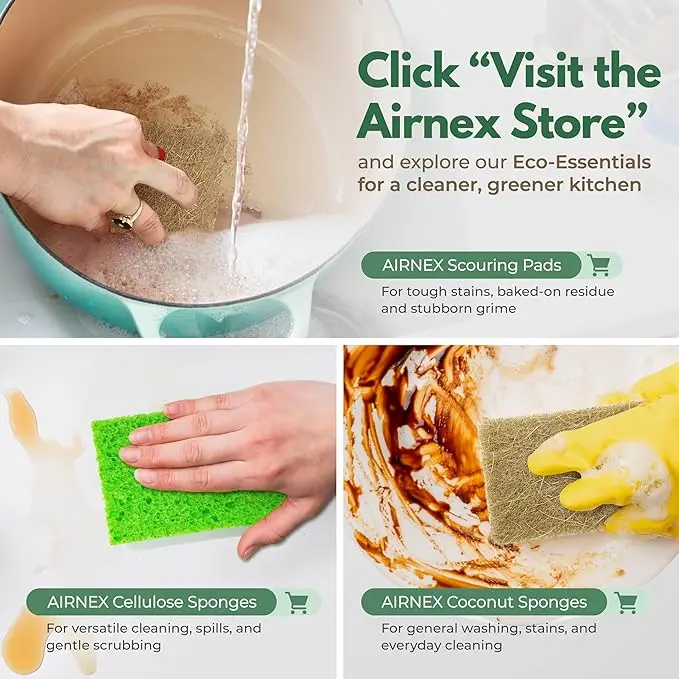 Click “Visit the Airnex Store”

and explore our Eco-Essentials for a cleaner, greener kitchen

AIRNEX Scouring Pads

For tough stains, baked-on residue and stubborn grime

AIRNEX Cellulose Sponges

For versatile cleaning, spills, and gentle scrubbing

AIRNEX Coconut Sponges

For general washing, stains, and everyday cleaning