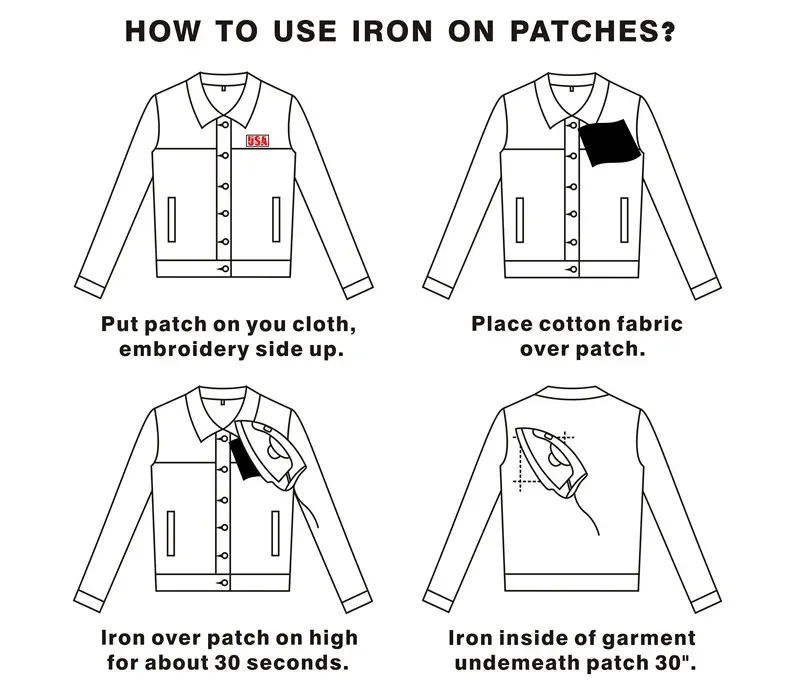 HOW TO USE IRON ON PATCHES?

USA

Put patch on you cloth, embroidery side up.

Place cotton fabric over patch.

Iron over patch on high for about 30 seconds.

Iron inside of garment undemeath patch 30".