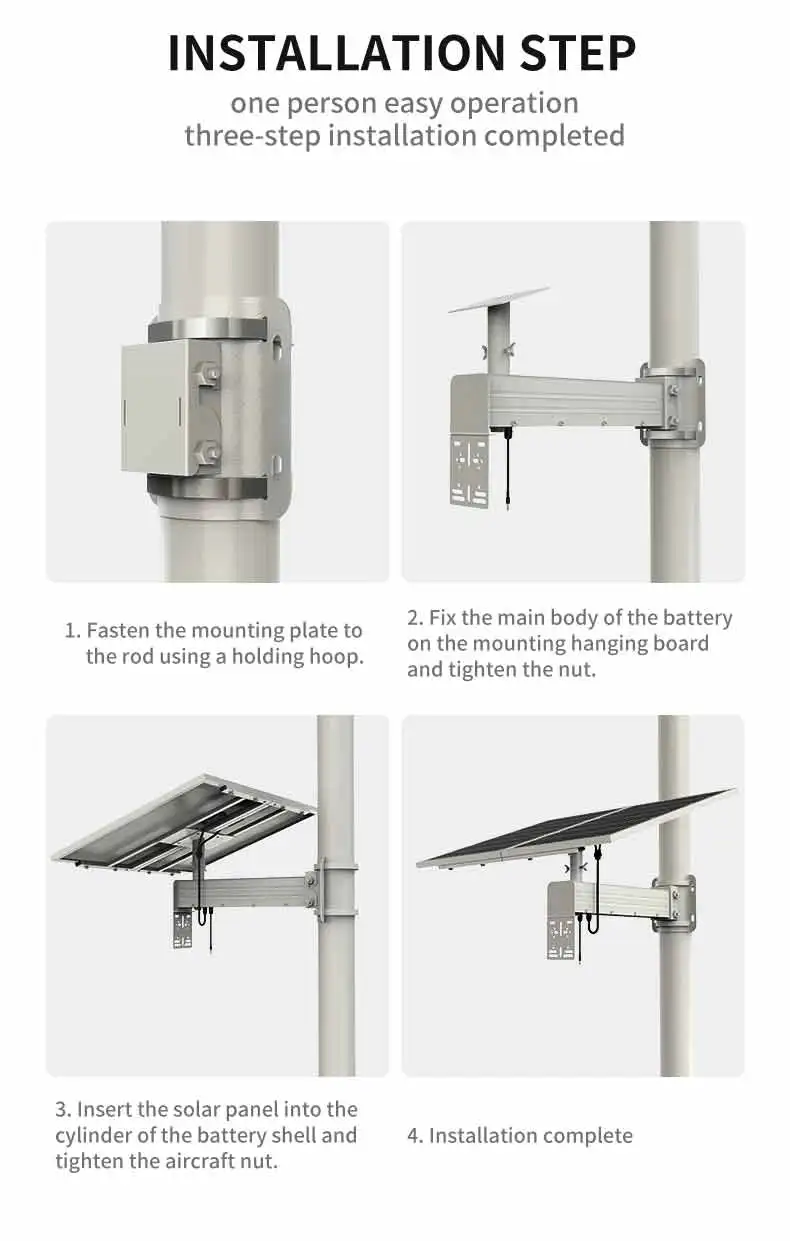 INSTALLATION STEP

one person easy operation
three-step installation completed

1. Fasten the mounting plate to the rod using a holding hoop.

2. Fix the main body of the battery on the mounting hanging board and tighten the nut.

3. Insert the solar panel into the cylinder of the battery shell and tighten the aircraft nut.

4. Installation complete