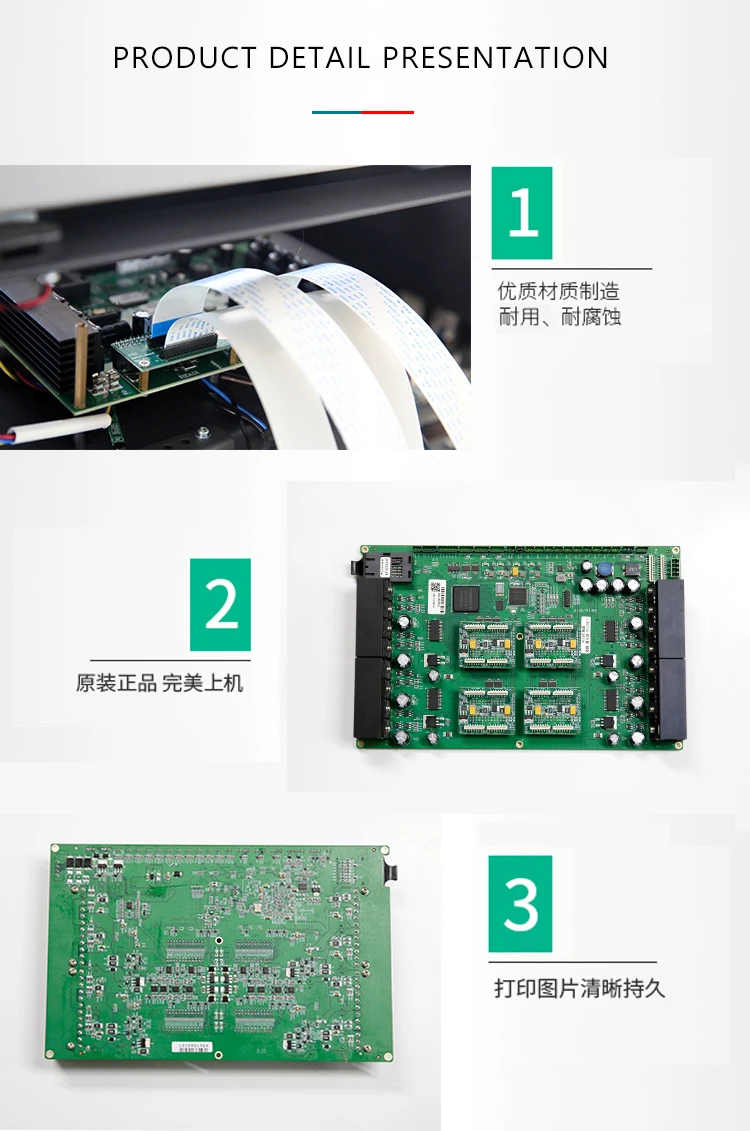 PRODUCT DETAIL PRESENTATION

1

优质材质制造
耐用、耐腐蚀

2

原装正品 完美上机

3

打印图片清晰持久