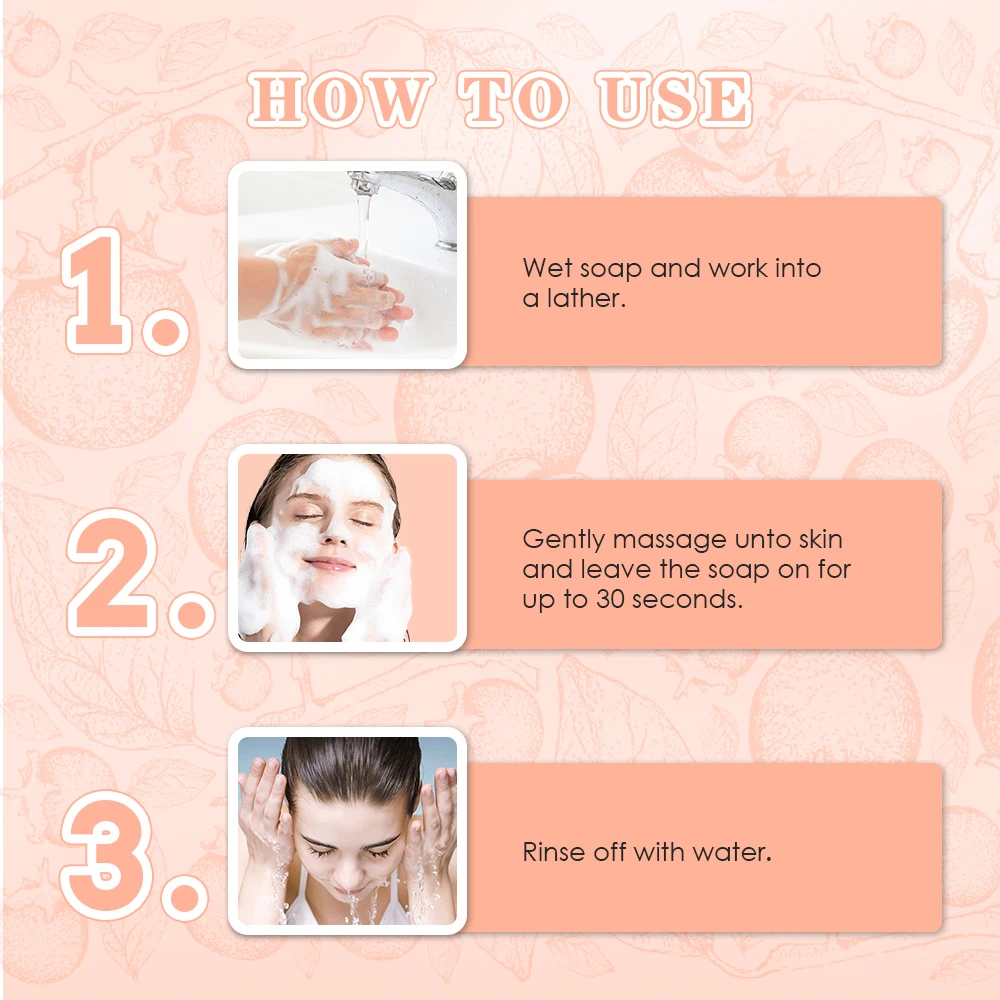 HOW TO USE

1.

Wet soap and work into a lather.

2.

Gently massage unto skin and leave the soap on for up to 30 seconds.

3.

Rinse off with water.