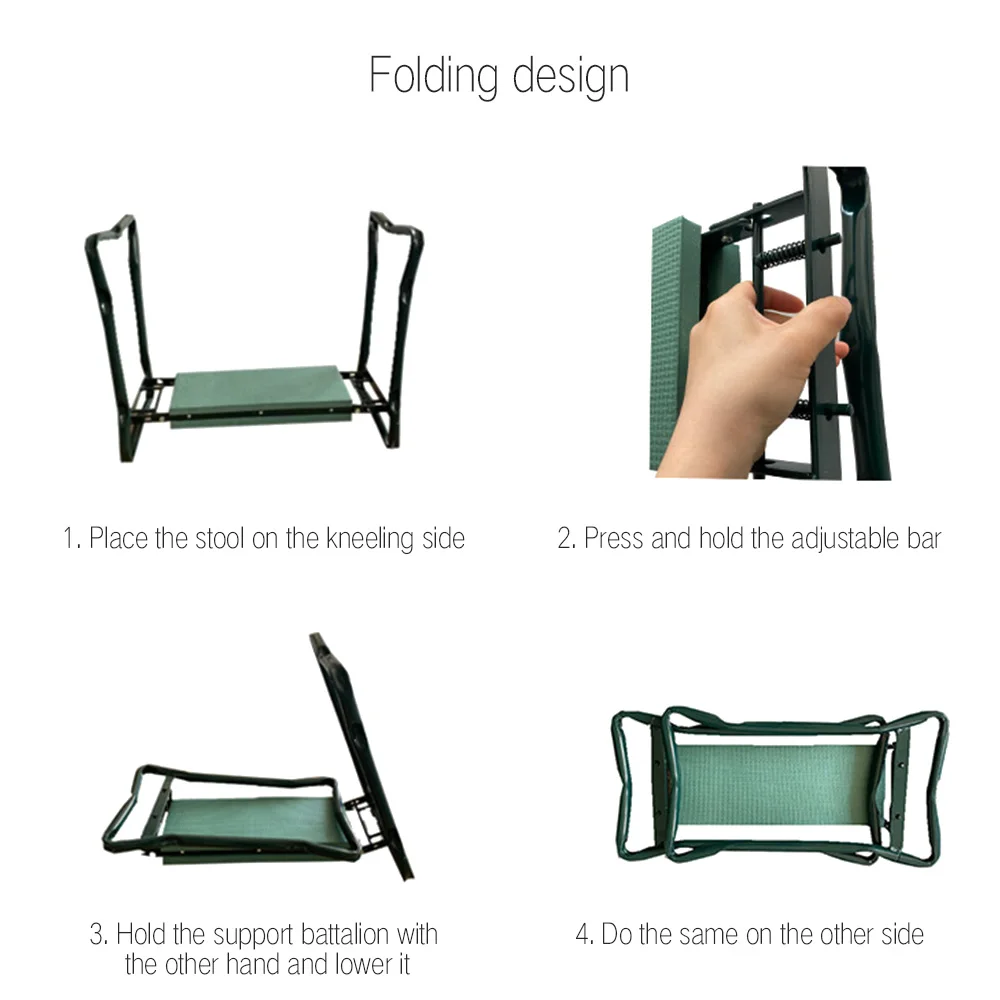 Folding design

1. Place the stool on the kneeling side

2. Press and hold the adjustable bar

3. Hold the support battalion with the other hand and lower it

4. Do the same on the other side