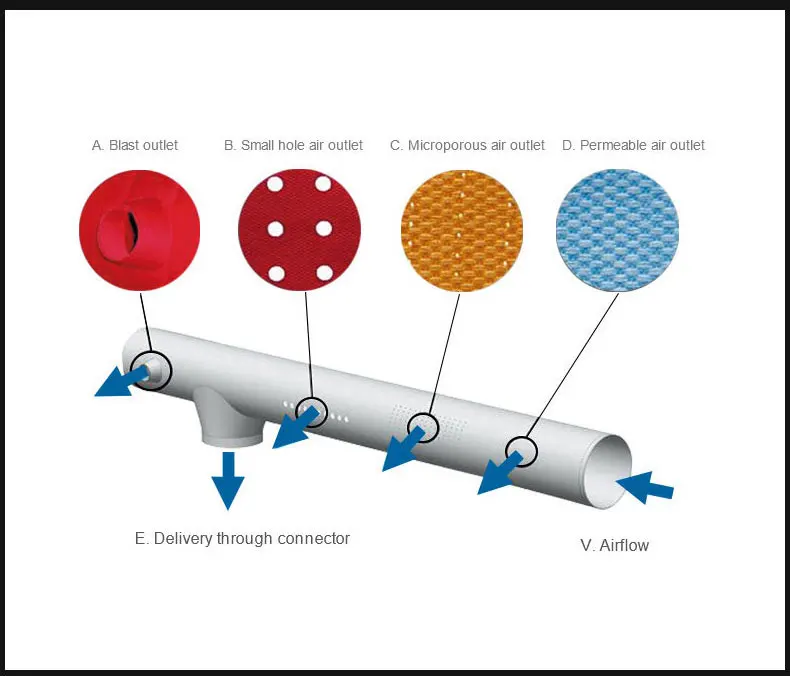 A. Blast outlet
B. Small hole air outlet
C. Microporous air outlet
D. Permeable air outlet

E. Delivery through connector

V. Airflow