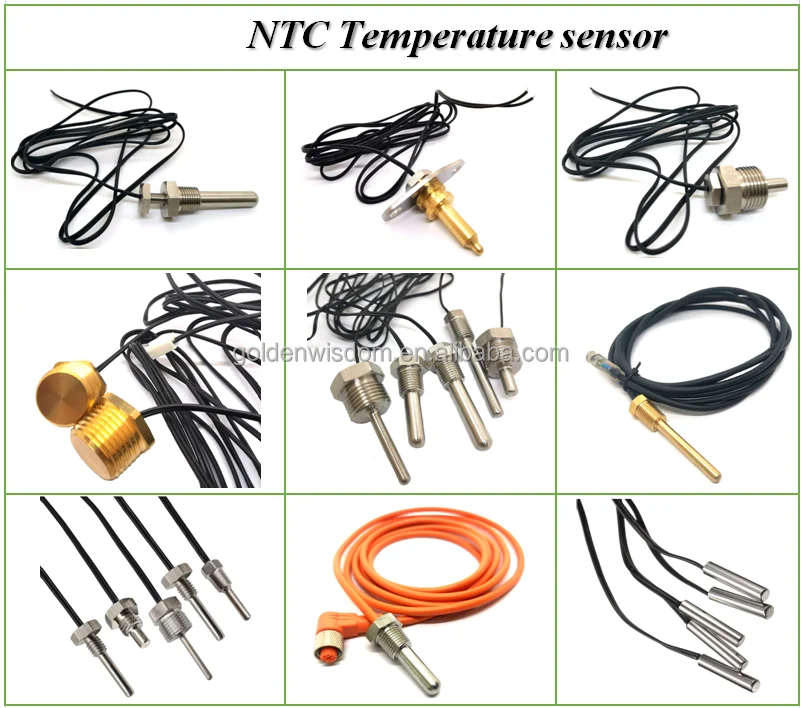 NTC Temperature sensor

goldenwisdom.en.alibaba.com