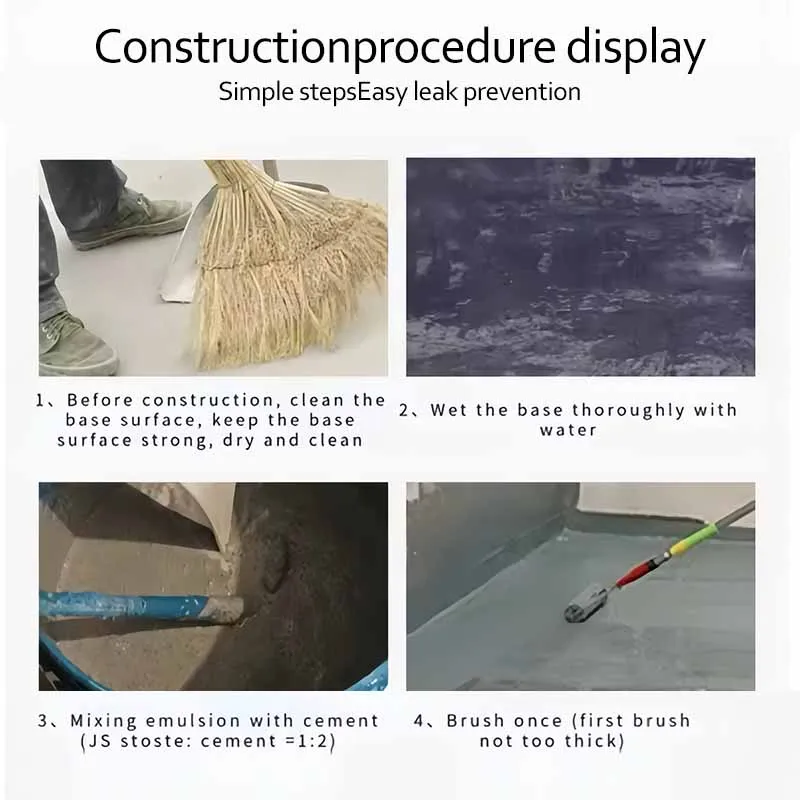 Constructionprocedure display

Simple stepsEasy leak prevention

1、Before construction, clean the base surface, keep the base surface strong, dry and clean

2、Wet the base thoroughly with water

3、Mixing emulsion with cement (JS stoste: cement =1:2)

4、Brush once (first brush not too thick)