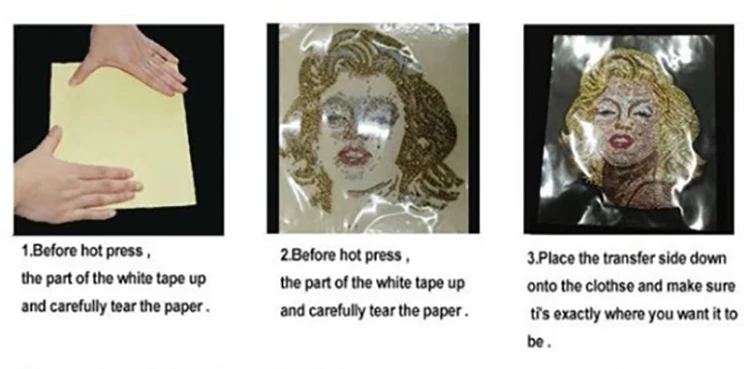 1.Before hot press ,
the part of the white tape up
and carefully tear the paper .

2.Before hot press ,
the part of the white tape up
and carefully tear the paper .

3.Place the transfer side down
onto the clothse and make sure
ti's exactly where you want it to
be .