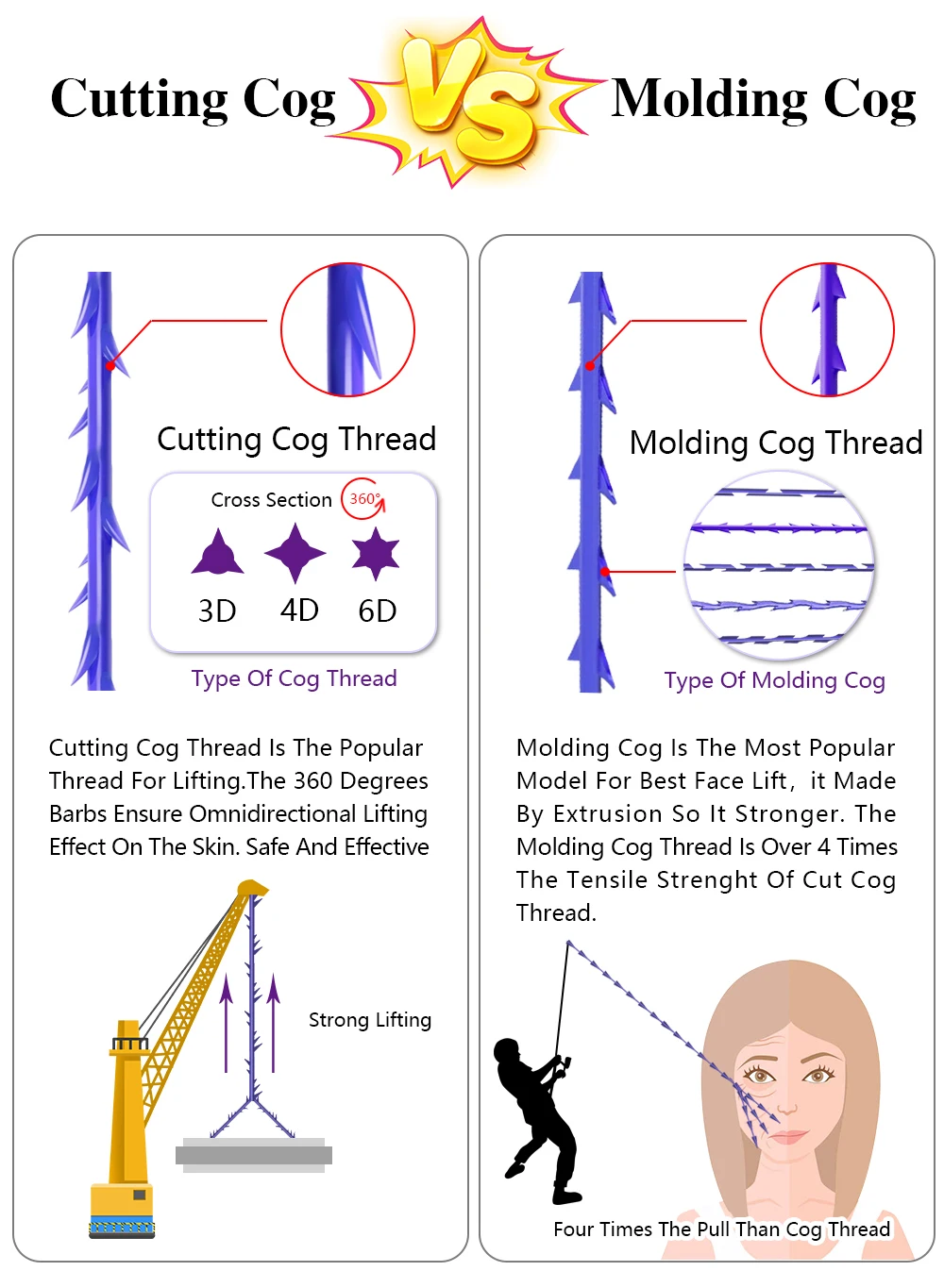 Cutting Cog VS Molding Cog

Cutting Cog Thread

Cross Section 360°

3D 4D 6D

Type Of Cog Thread

Cutting Cog Thread Is The Popular Thread For Lifting.The 360 Degrees Barbs Ensure Omnidirectional Lifting Effect On The Skin. Safe And Effective

Strong Lifting

Molding Cog Thread

Type Of Molding Cog

Molding Cog Is The Most Popular Model For Best Face Lift, it Made By Extrusion So It Stronger. The Molding Cog Thread Is Over 4 Times The Tensile Strenght Of Cut Cog Thread.

Four Times The Pull Than Cog Thread