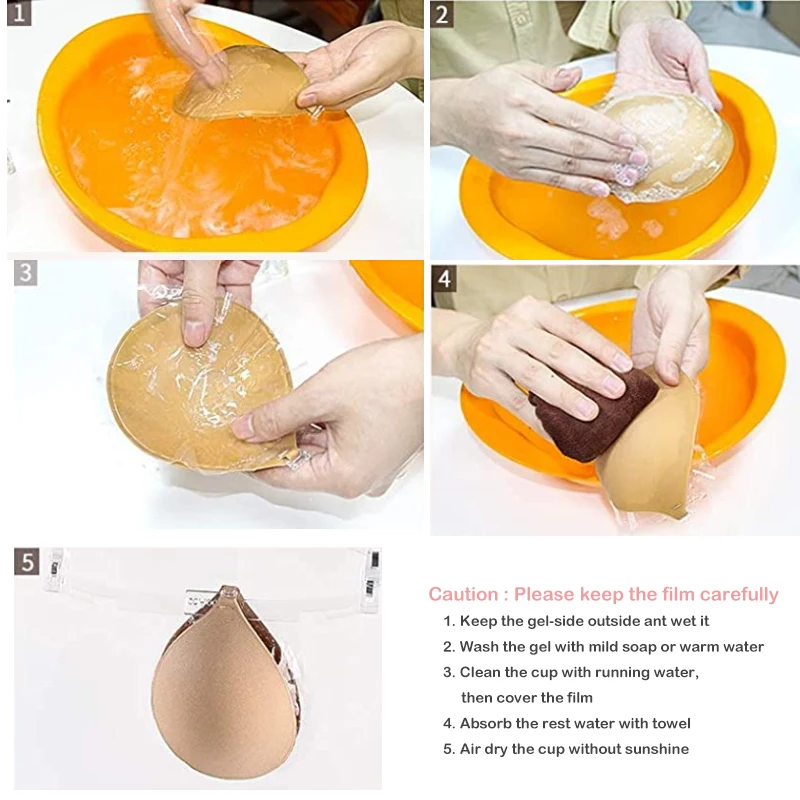 1

2

3

4

5

Caution : Please keep the film carefully

1. Keep the gel-side outside ant wet it
2. Wash the gel with mild soap or warm water
3. Clean the cup with running water, then cover the film
4. Absorb the rest water with towel
5. Air dry the cup without sunshine