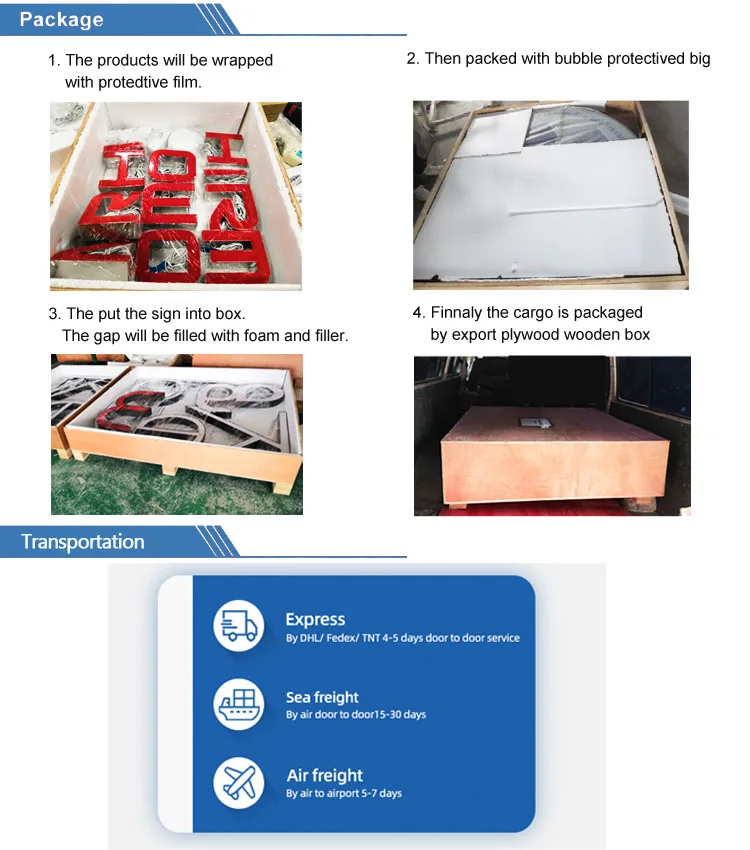 Package

1. The products will be wrapped with protedtive film.

2. Then packed with bubble protectived big

3. The put the sign into box. The gap will be filled with foam and filler.

4. Finnaly the cargo is packaged by export plywood wooden box

Transportation

Express
By DHL/ Fedex/ TNT 4-5 days door to door service

Sea freight
By air door to door15-30 days

Air freight
By air to airport 5-7 days