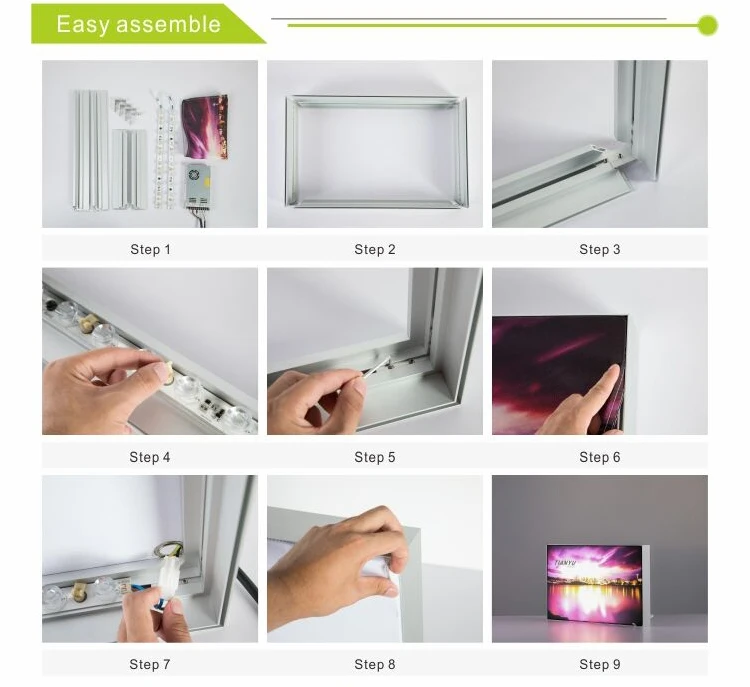 Easy assemble

Step 1

Step 2

Step 3

Step 4

Step 5

Step 6

Step 7

Step 8

TIANYU

Step 9