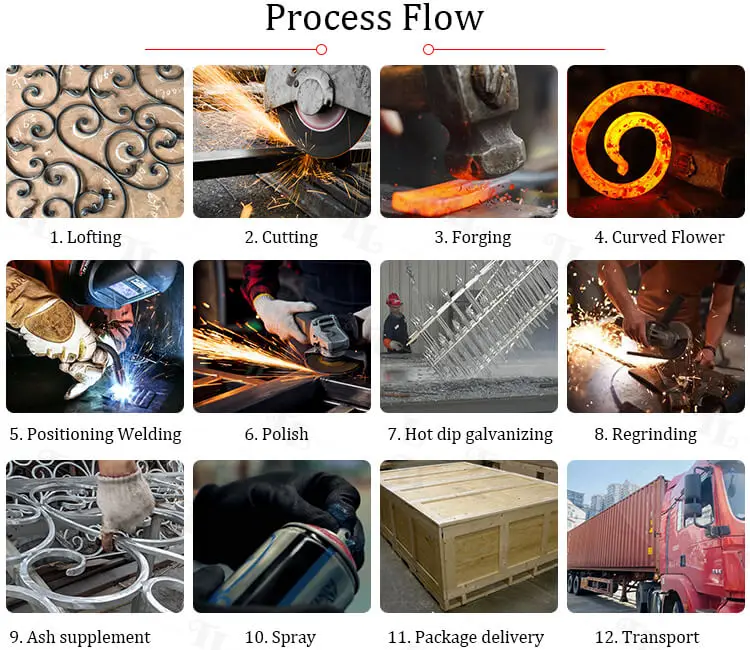 Process Flow

1. Lofting

2. Cutting

3. Forging

4. Curved Flower

5. Positioning Welding

6. Polish

7. Hot dip galvanizing

8. Regrinding

9. Ash supplement

10. Spray

11. Package delivery

12. Transport