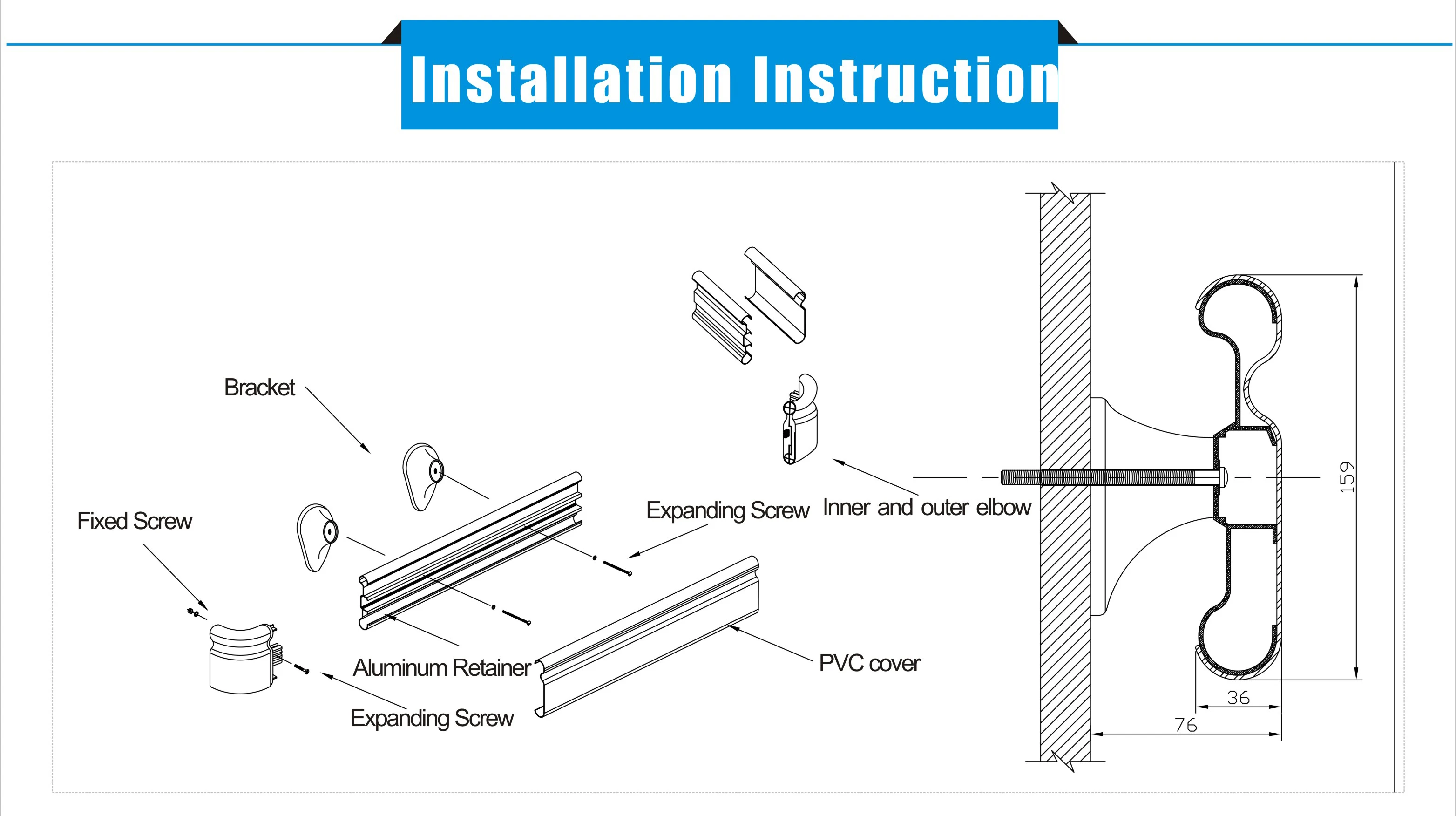 Installation Instruction

Bracket

Fixed Screw

Expanding Screw

Inner and outer elbow

Aluminum Retainer

PVC cover

Expanding Screw

159

36

76