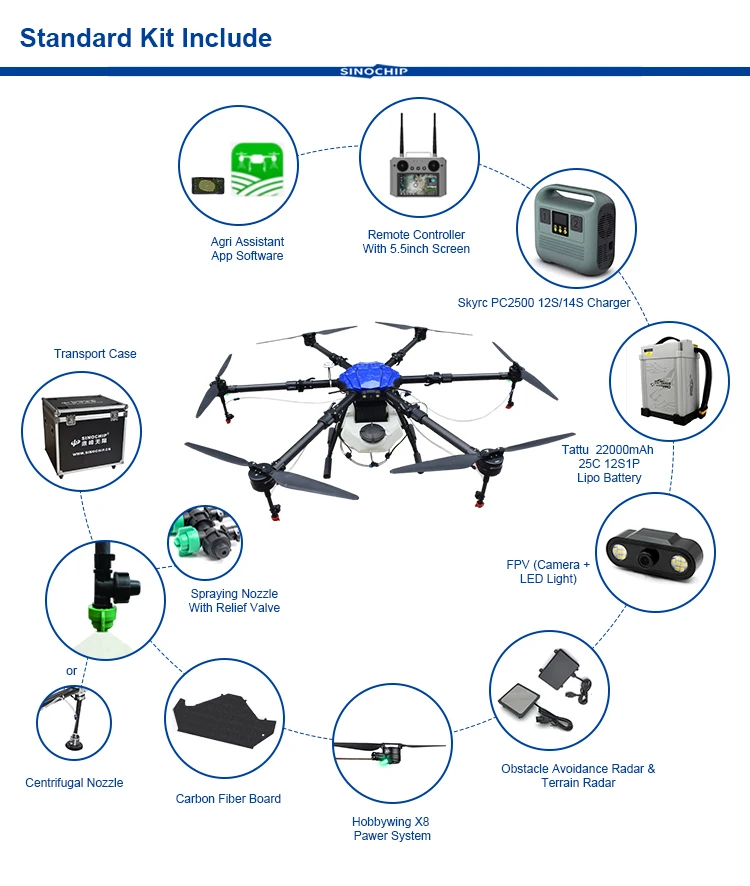 Standard Kit Include

SINOCHIP

Agri Assistant
App Software

Remote Controller
With 5.5inch Screen

Skyrc PC2500 12S/14S Charger

Transport Case

SINOCHIP

WWW.SINOCHIP.CN

Tattu 22000mAh
25C 12S1P
Lipo Battery

FPV (Camera +
LED Light)

Spraying Nozzle
With Relief Valve

or

Centrifugal Nozzle

Carbon Fiber Board

Hobbywing X8
Pawer System

Obstacle Avoidance Radar &
Terrain Radar