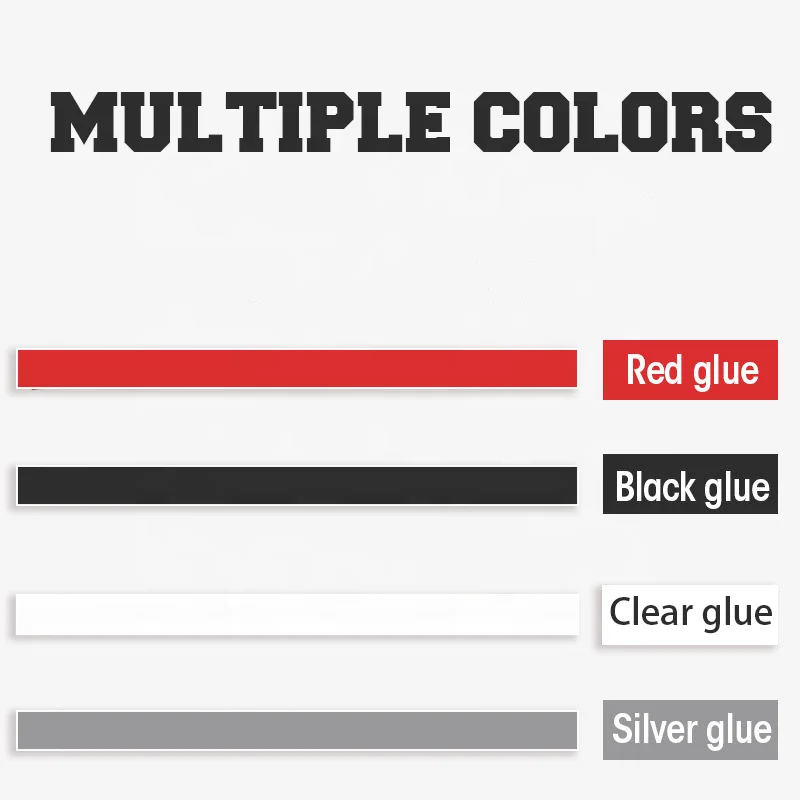 MULTIPLE COLORS

Red glue

Black glue

Clear glue

Silver glue