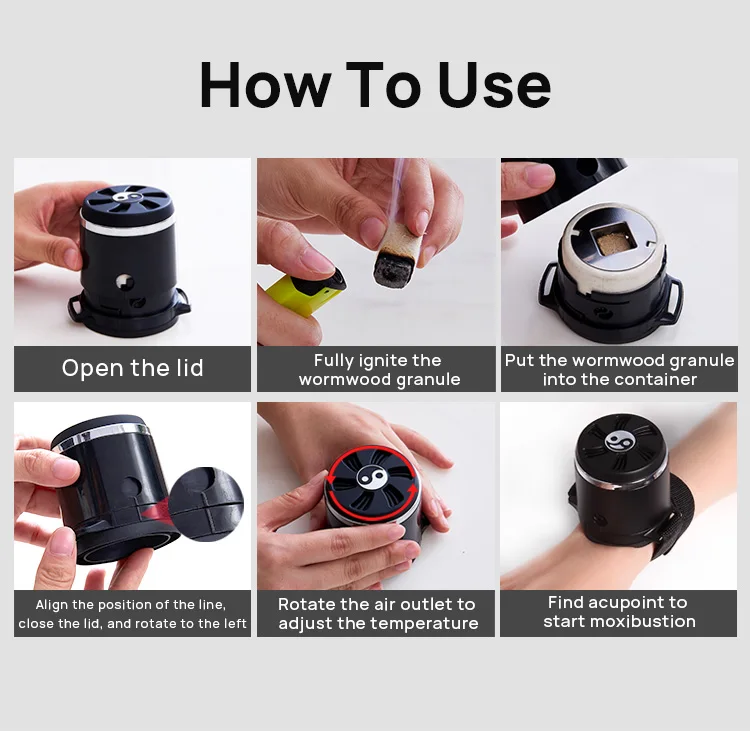 How To Use

Open the lid

Fully ignite the wormwood granule

Put the wormwood granule into the container

Align the position of the line, close the lid, and rotate to the left

Rotate the air outlet to adjust the temperature

Find acupoint to start moxibustion