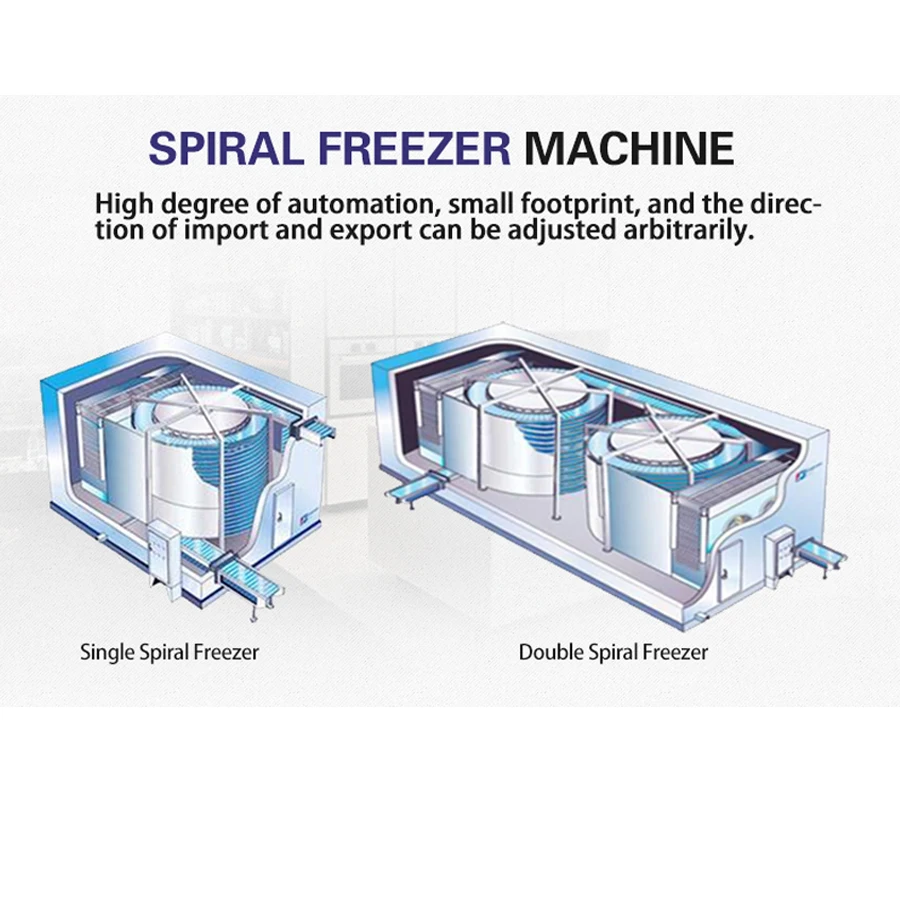 SPIRAL FREEZER MACHINE

High degree of automation, small footprint, and the direction of import and export can be adjusted arbitrarily.

Single Spiral Freezer

Double Spiral Freezer