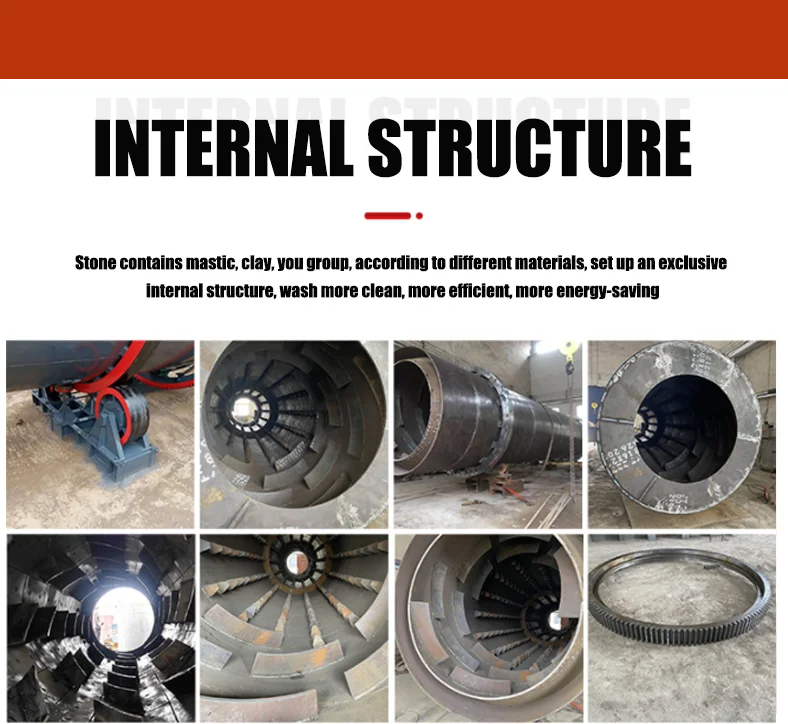 INTERNAL STRUCTURE

Stone contains mastic, clay, you group, according to different materials, set up an exclusive internal structure, wash more clean, more efficient, more energy-saving