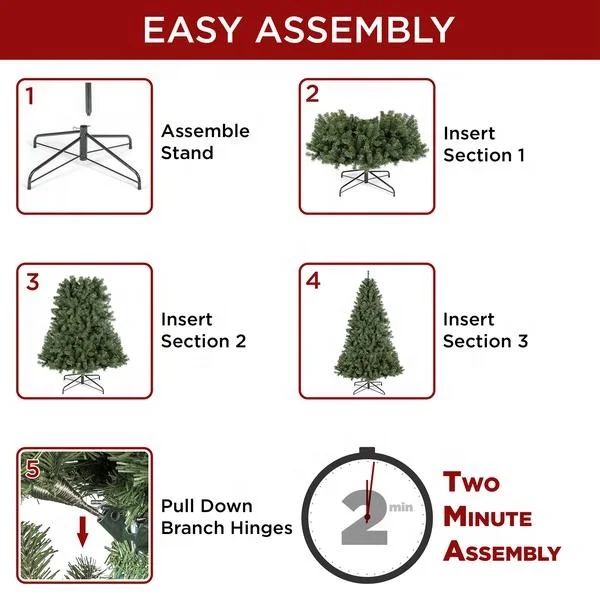 EASY ASSEMBLY

1

Assemble Stand

2

Insert Section 1

3

Insert Section 2

4

Insert Section 3

5

Pull Down Branch Hinges

2 min

TWO MINUTE ASSEMBLY