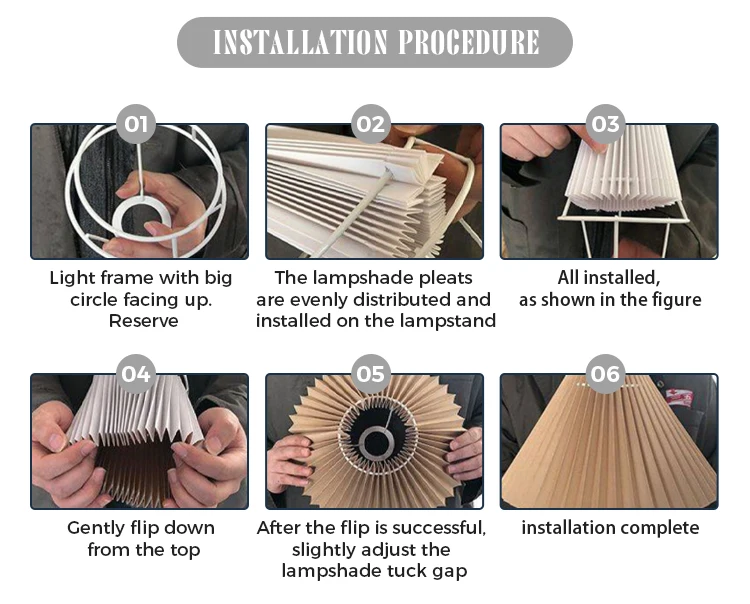 INSTALLATION PROCEDURE

01

Light frame with big circle facing up. Reserve

02

The lampshade pleats are evenly distributed and installed on the lampstand

03

All installed, as shown in the figure

04

Gently flip down from the top

05

After the flip is successful, slightly adjust the lampshade tuck gap

06

installation complete