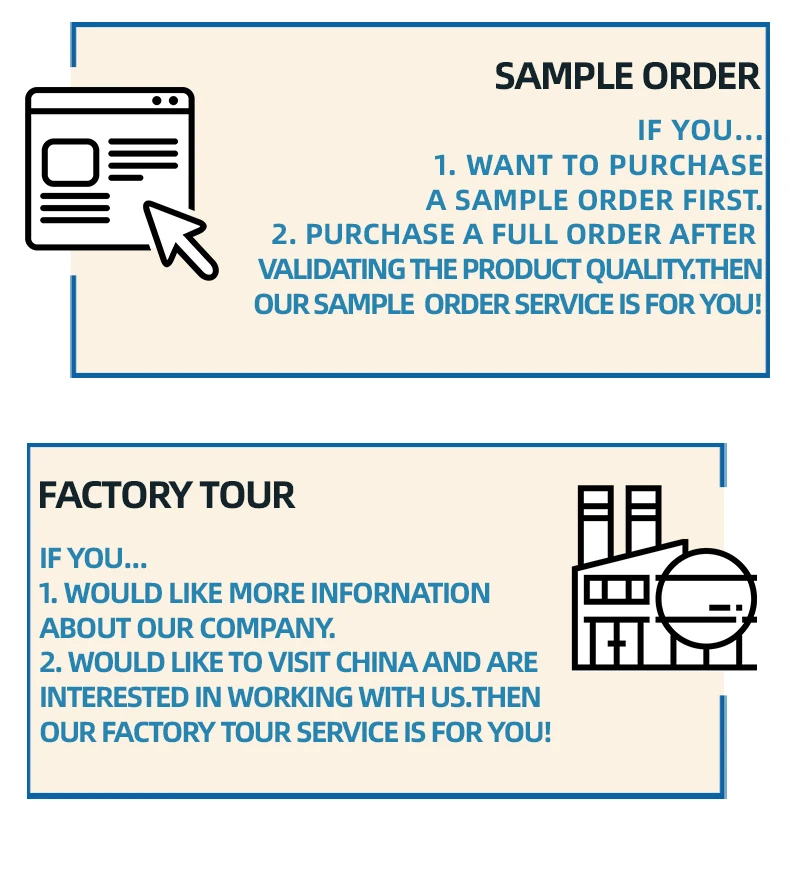 SAMPLE ORDER

IF YOU...
1. WANT TO PURCHASE A SAMPLE ORDER FIRST.
2. PURCHASE A FULL ORDER AFTER VALIDATING THE PRODUCT QUALITY.THEN OUR SAMPLE ORDER SERVICE IS FOR YOU!

FACTORY TOUR

IF YOU...
1. WOULD LIKE MORE INFORNATION ABOUT OUR COMPANY.
2. WOULD LIKE TO VISIT CHINA AND ARE INTERESTED IN WORKING WITH US.THEN OUR FACTORY TOUR SERVICE IS FOR YOU!