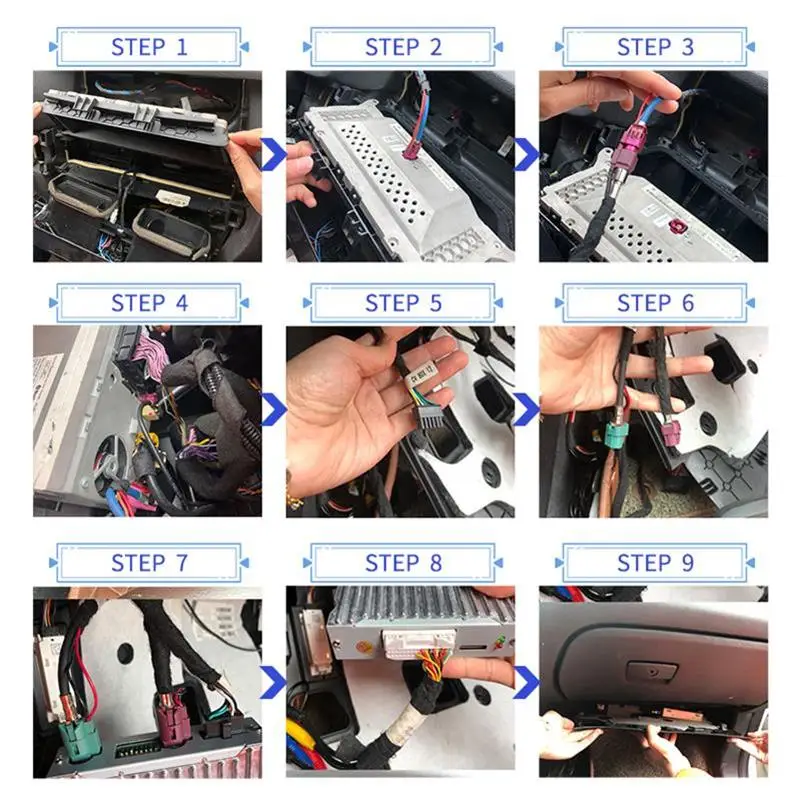 STEP 1

STEP 2

STEP 3

STEP 4

STEP 5

STEP 6

STEP 7

STEP 8

STEP 9