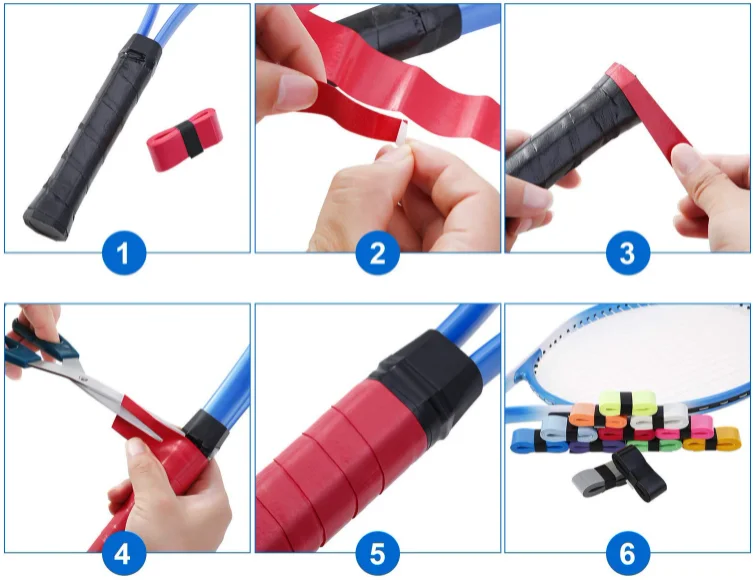 1
2
3
4
5
6