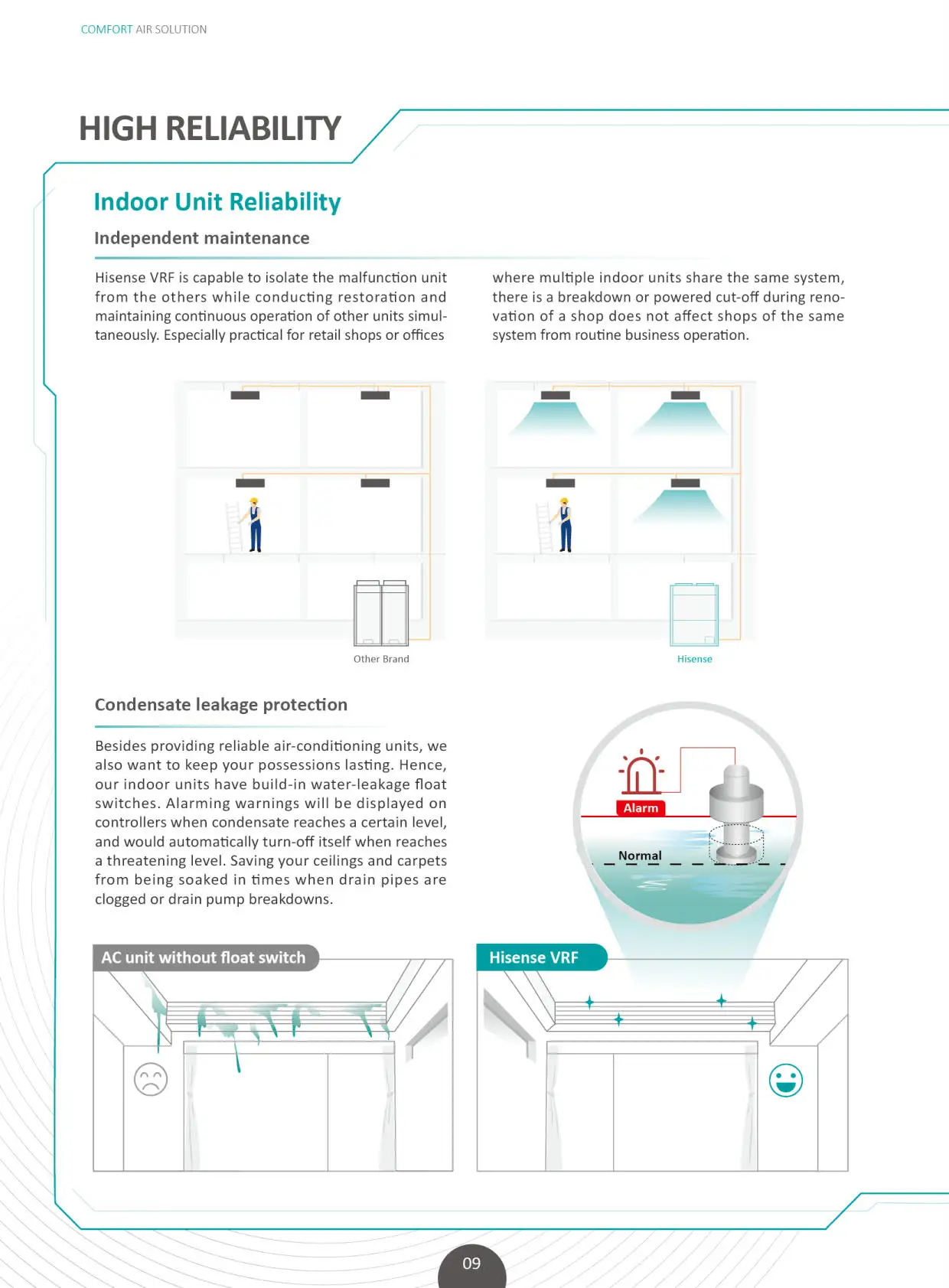 COMFORT AIR SOLUTION

HIGH RELIABILITY

Indoor Unit Reliability

Independent maintenance

Hisense VRF is capable to isolate the malfunction unit from the others while conducting restoration and maintaining continuous operation of other units simultaneously. Especially practical for retail shops or offices where multiple indoor units share the same system, there is a breakdown or powered cut-off during renovation of a shop does not affect shops of the same system from routine business operation.

Other Brand

Hisense

Condensate leakage protection

Besides providing reliable air-conditioning units, we also want to keep your possessions lasting. Hence, our indoor units have build-in water-leakage float switches. Alarming warnings will be displayed on controllers when condensate reaches a certain level, and would automatically turn-off itself when reaches a threatening level. Saving your ceilings and carpets from being soaked in times when drain pipes are clogged or drain pump breakdowns.

Alarm

Normal

AC unit without float switch

Hisense VRF

09