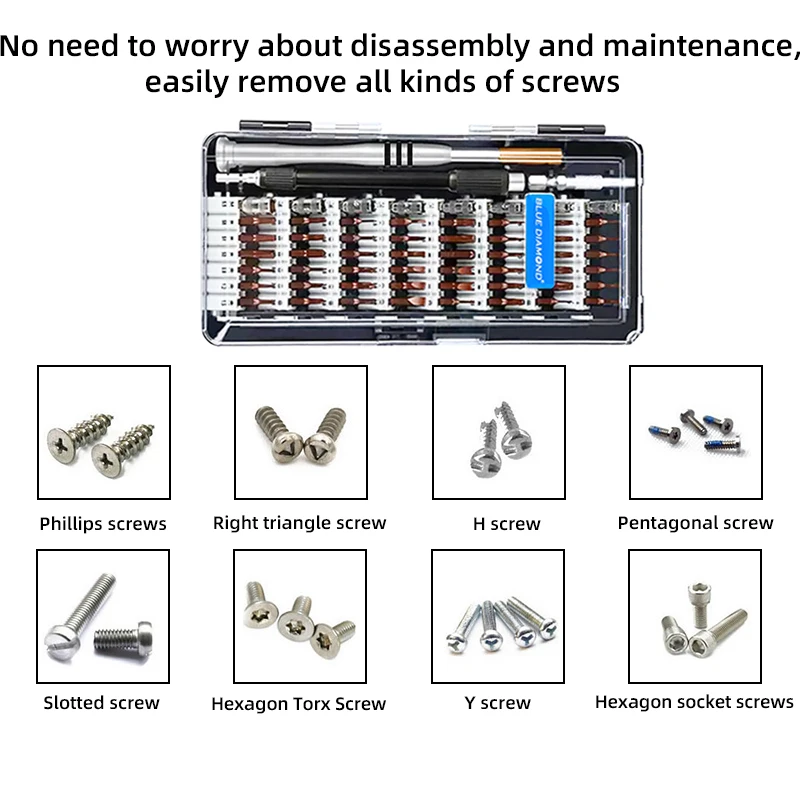 No need to worry about disassembly and maintenance, easily remove all kinds of screws

BLUE DIAMOND

Phillips screws

Right triangle screw

H screw

Pentagonal screw

Slotted screw

Hexagon Torx Screw

Y screw

Hexagon socket screws