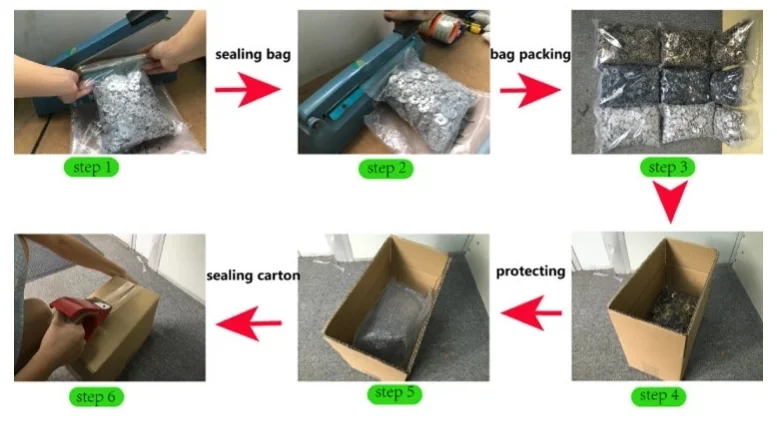 sealing bag

bag packing

step 1

step 2

step 3

sealing carton

protecting

step 6

step 5

step 4